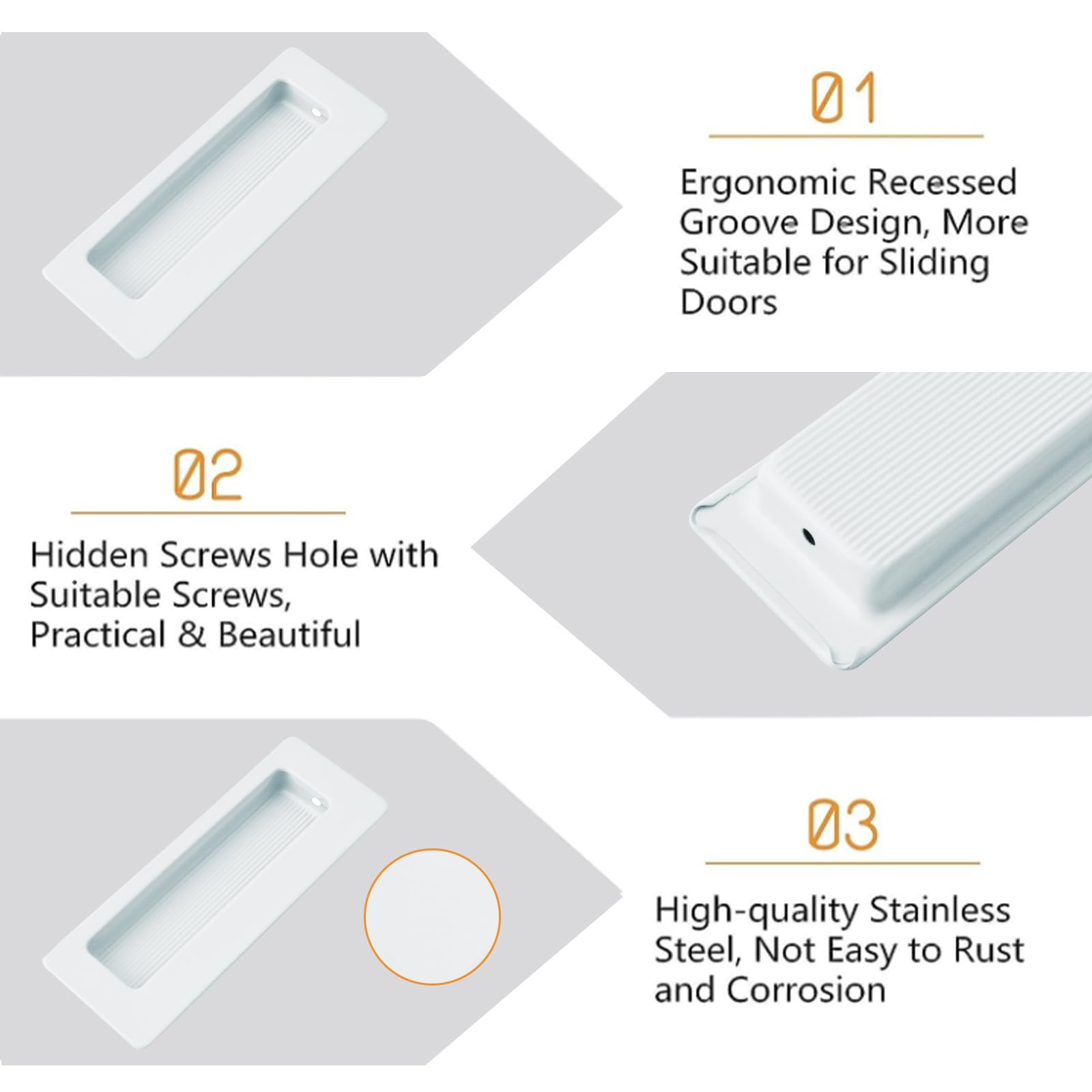 01

Ergonomic Recessed Groove Design, More Suitable for Sliding Doors

02

Hidden Screws Hole with Suitable Screws, Practical & Beautiful

03

High-quality Stainless Steel, Not Easy to Rust and Corrosion