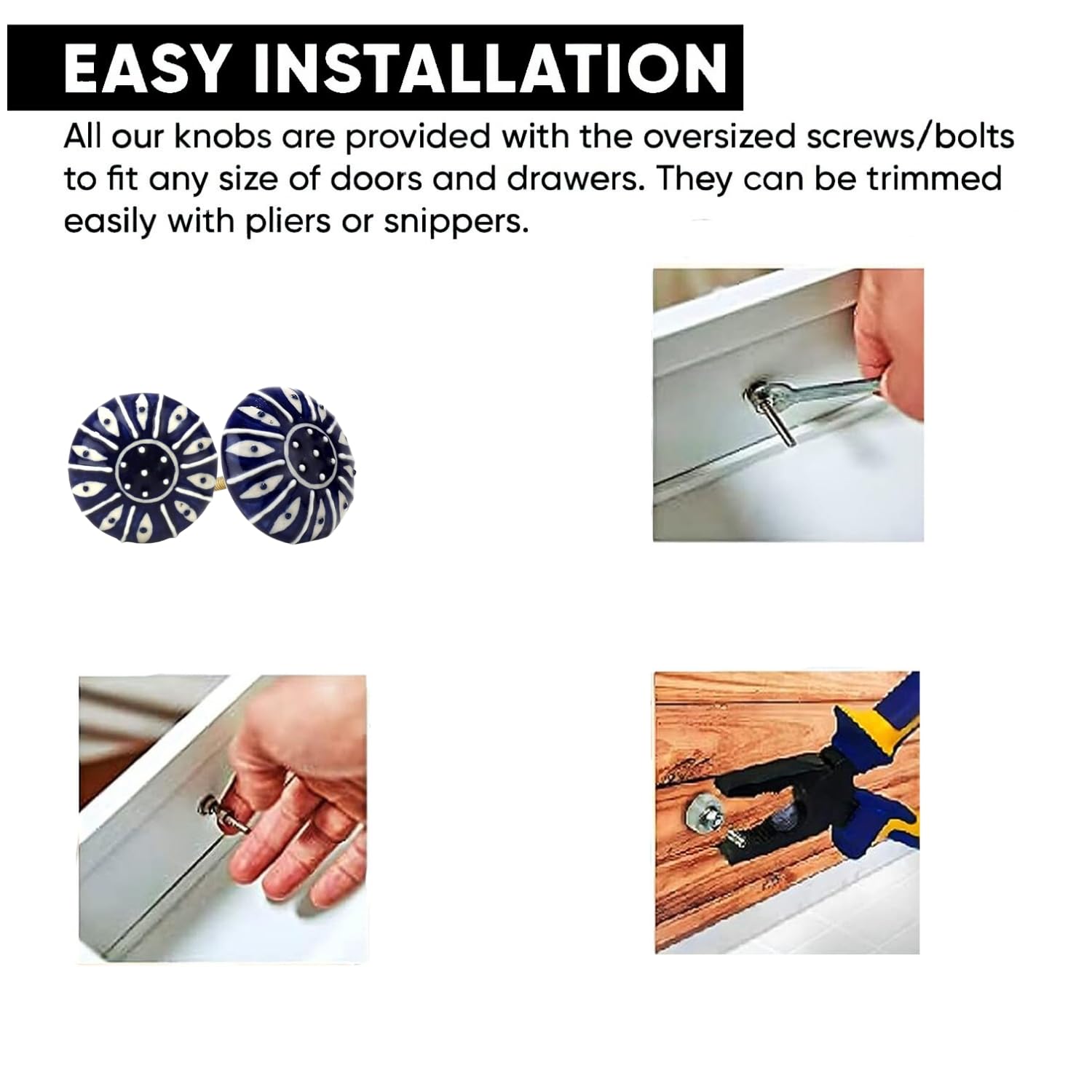 EASY INSTALLATION

All our knobs are provided with the oversized screws/bolts to fit any size of doors and drawers. They can be trimmed easily with pliers or snippers.