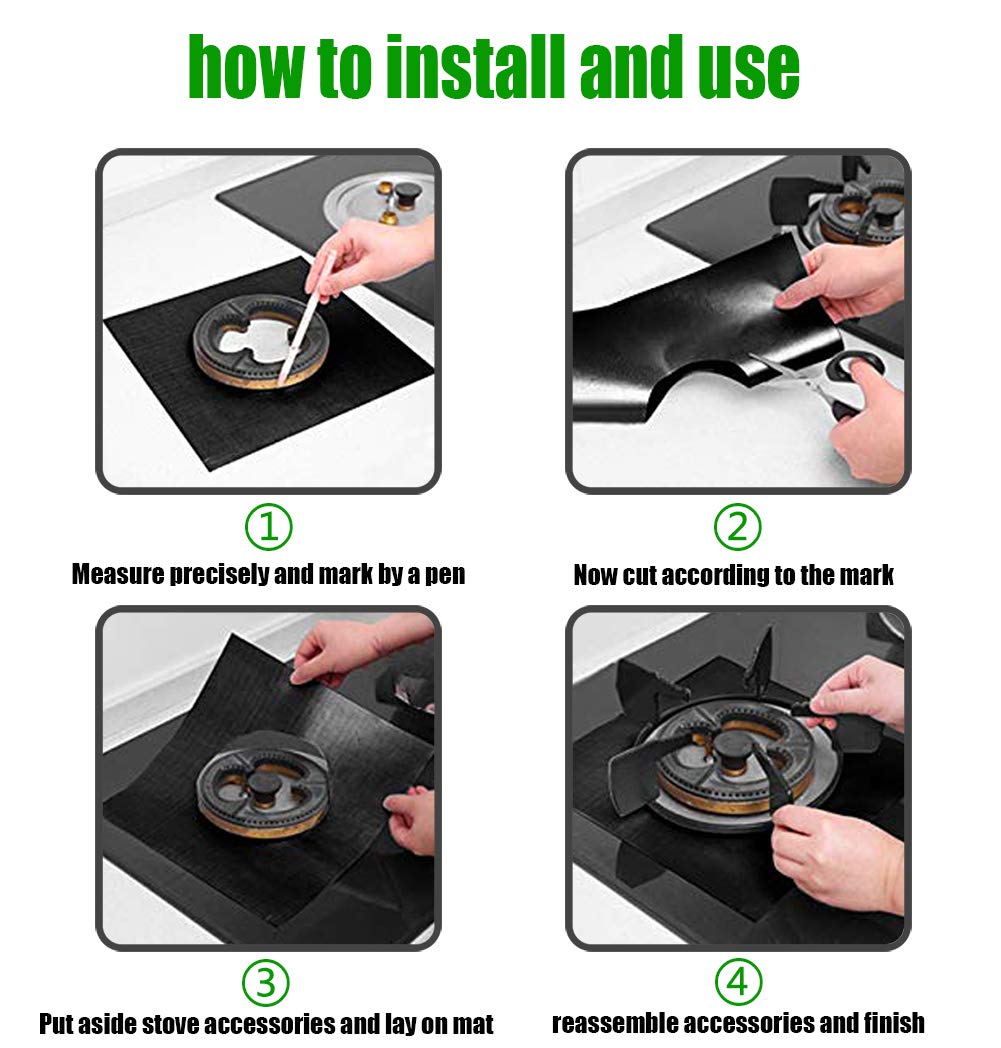 how to install and use

①
Measure precisely and mark by a pen

②
Now cut according to the mark

③
Put aside stove accessories and lay on mat

④
reassemble accessories and finish