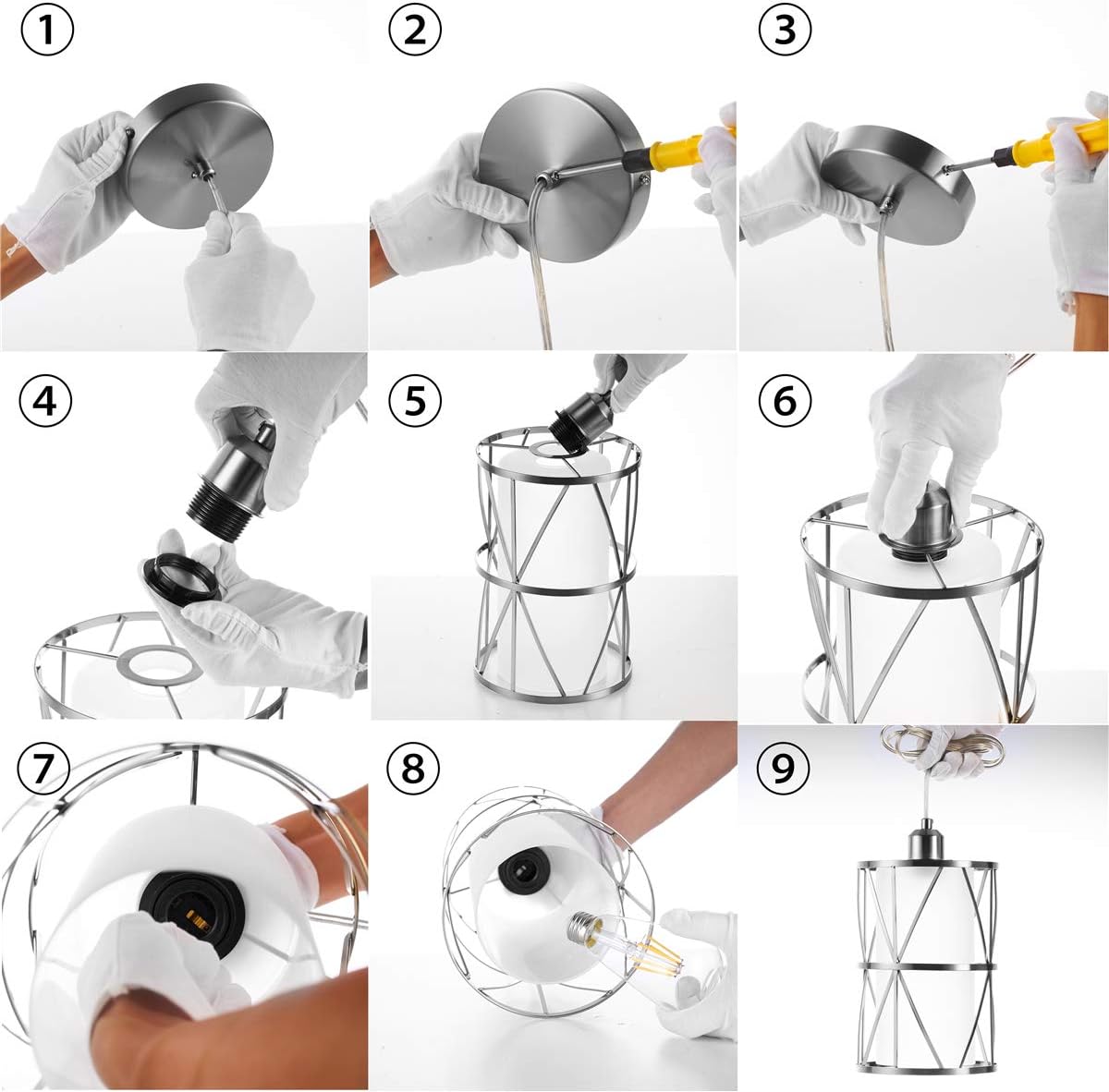 ①
②
③
④
⑤
⑥
⑦
⑧
⑨