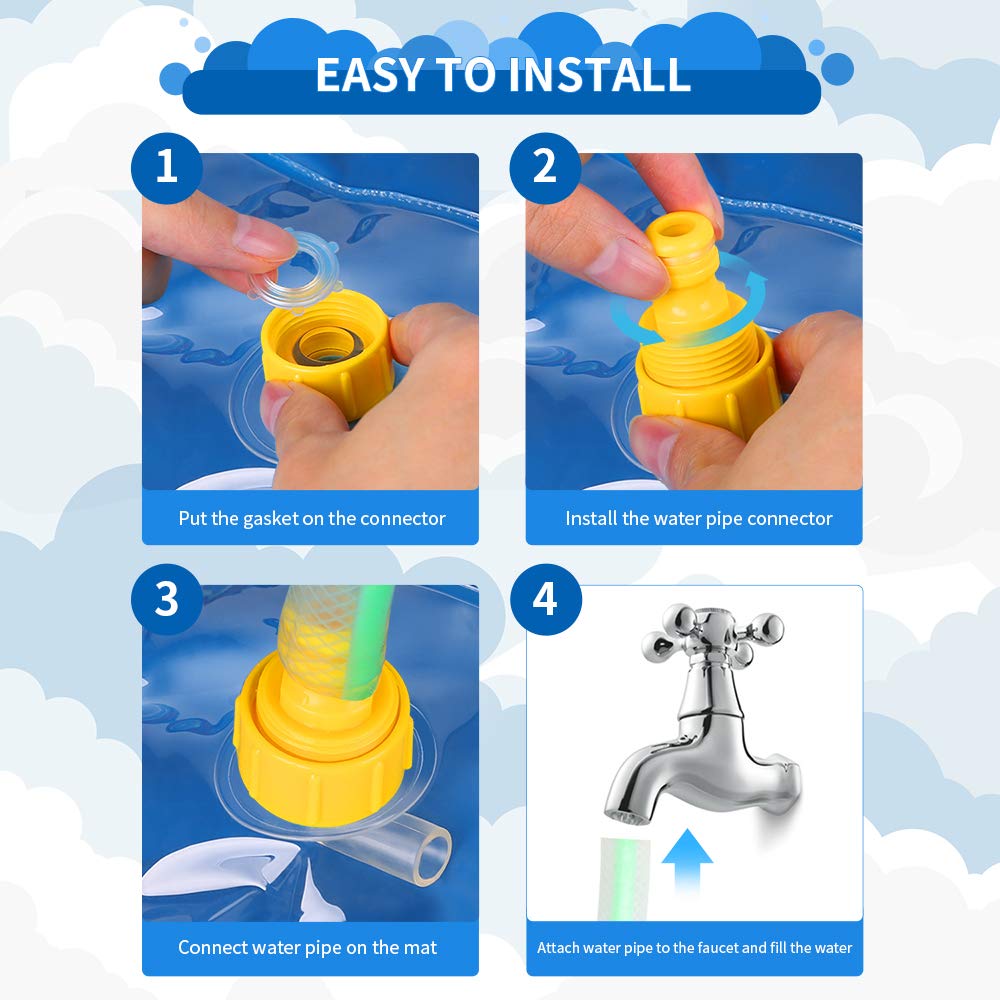 EASY TO INSTALL

1

Put the gasket on the connector

2

Install the water pipe connector

3

Connect water pipe on the mat

4

Attach water pipe to the faucet and fill the water