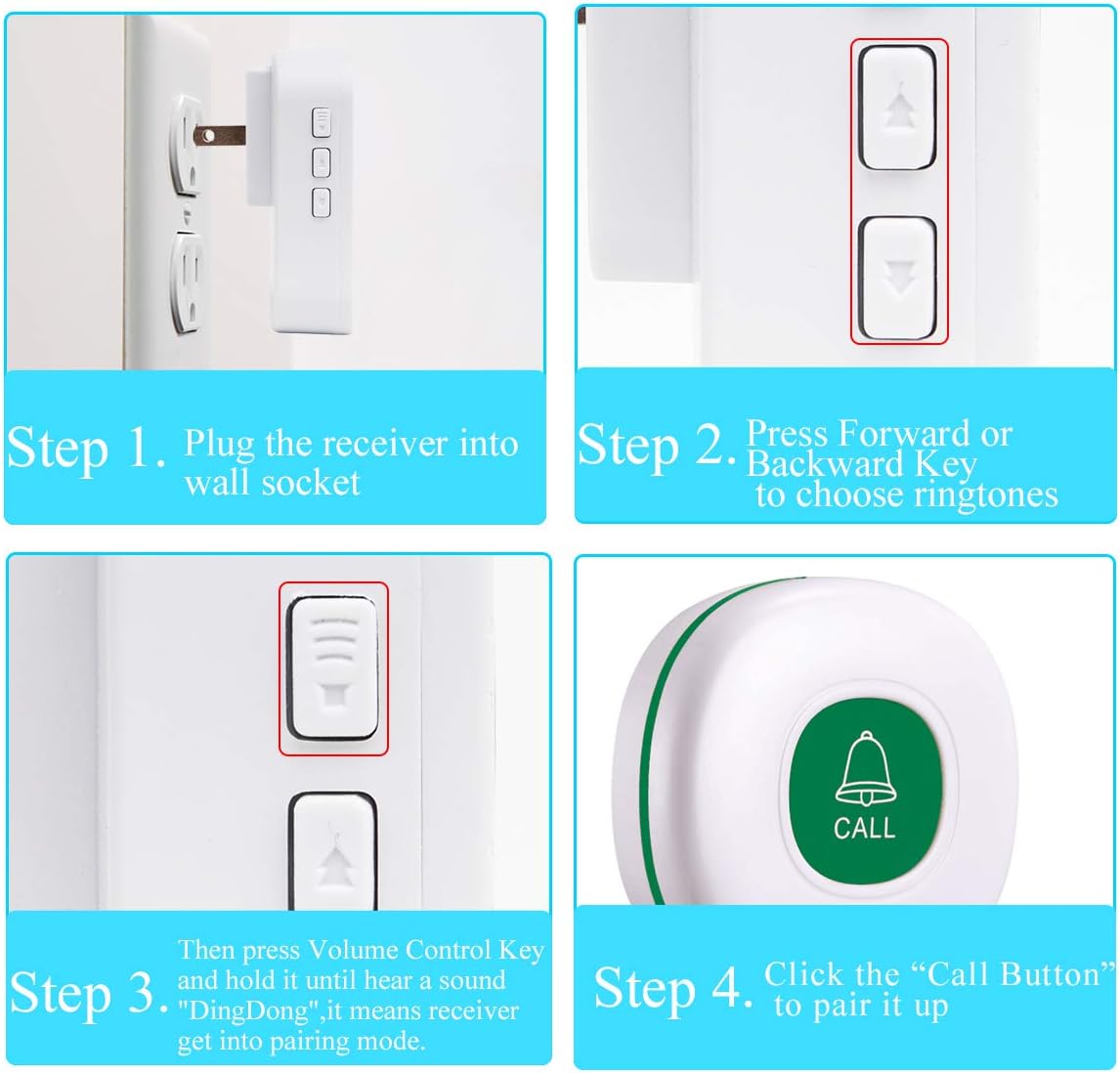 Step 1. Plug the receiver into wall socket

Step 2. Press Forward or Backward Key to choose ringtones

Step 3. Then press Volume Control Key and hold it until hear a sound "DingDong",it means receiver get into pairing mode.

CALL

Step 4. Click the “Call Button” to pair it up