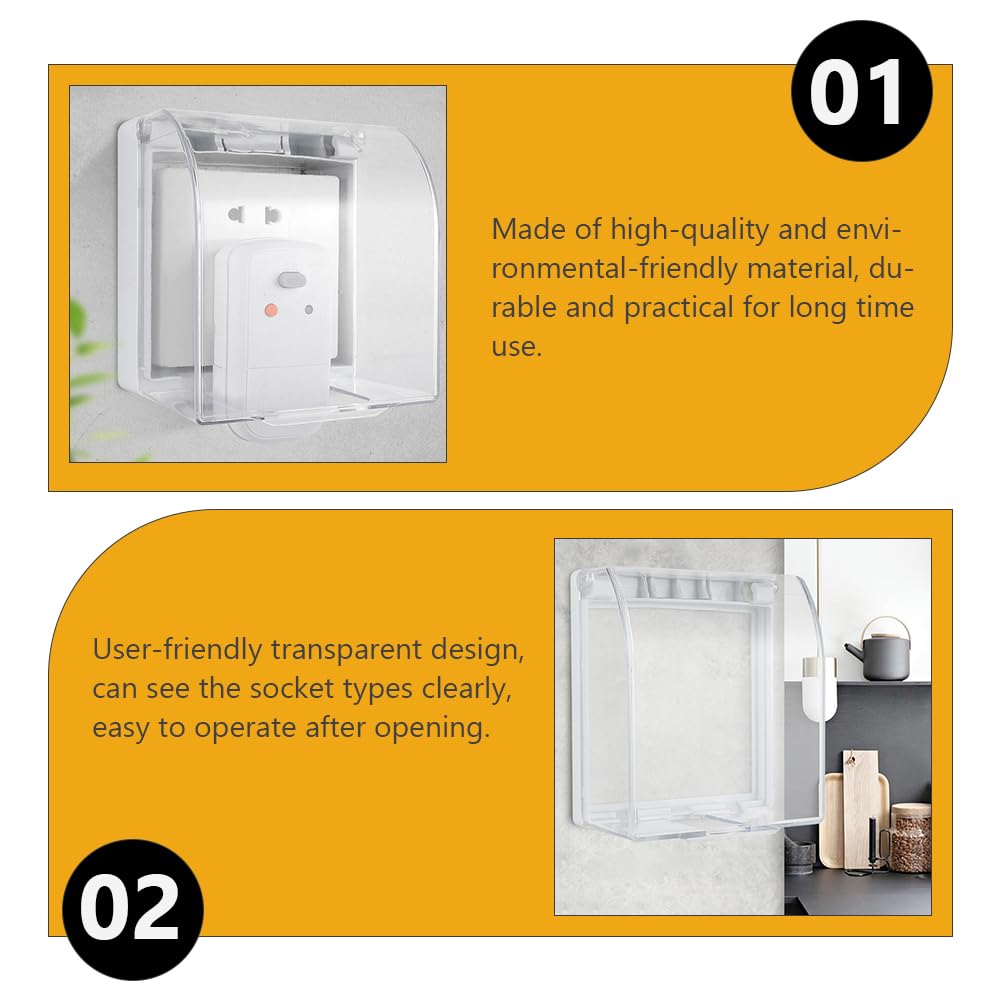 01

Made of high-quality and environmental-friendly material, durable and practical for long time use.

User-friendly transparent design, can see the socket types clearly, easy to operate after opening.

02