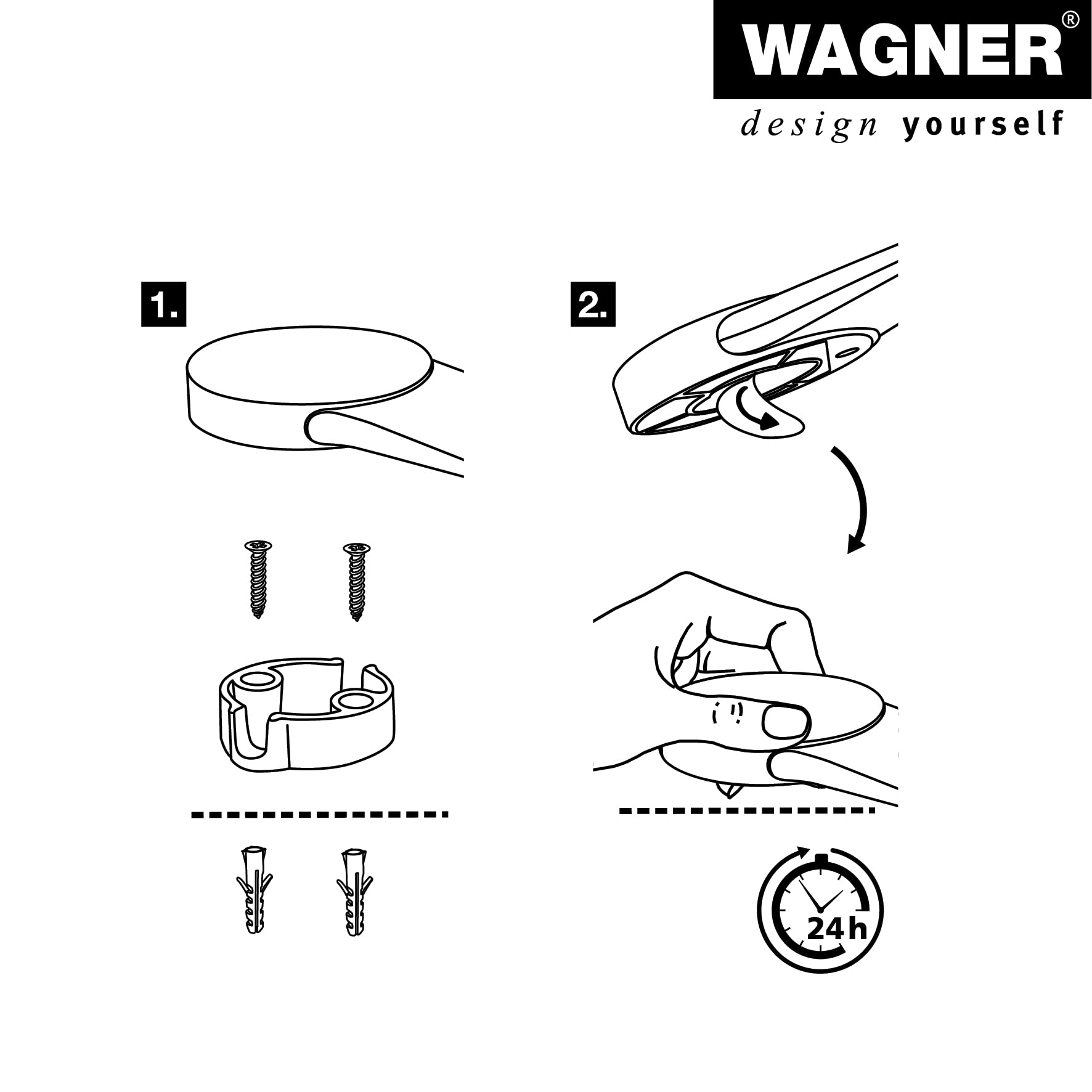 WAGNER®
design yourself

1.

2.

24h