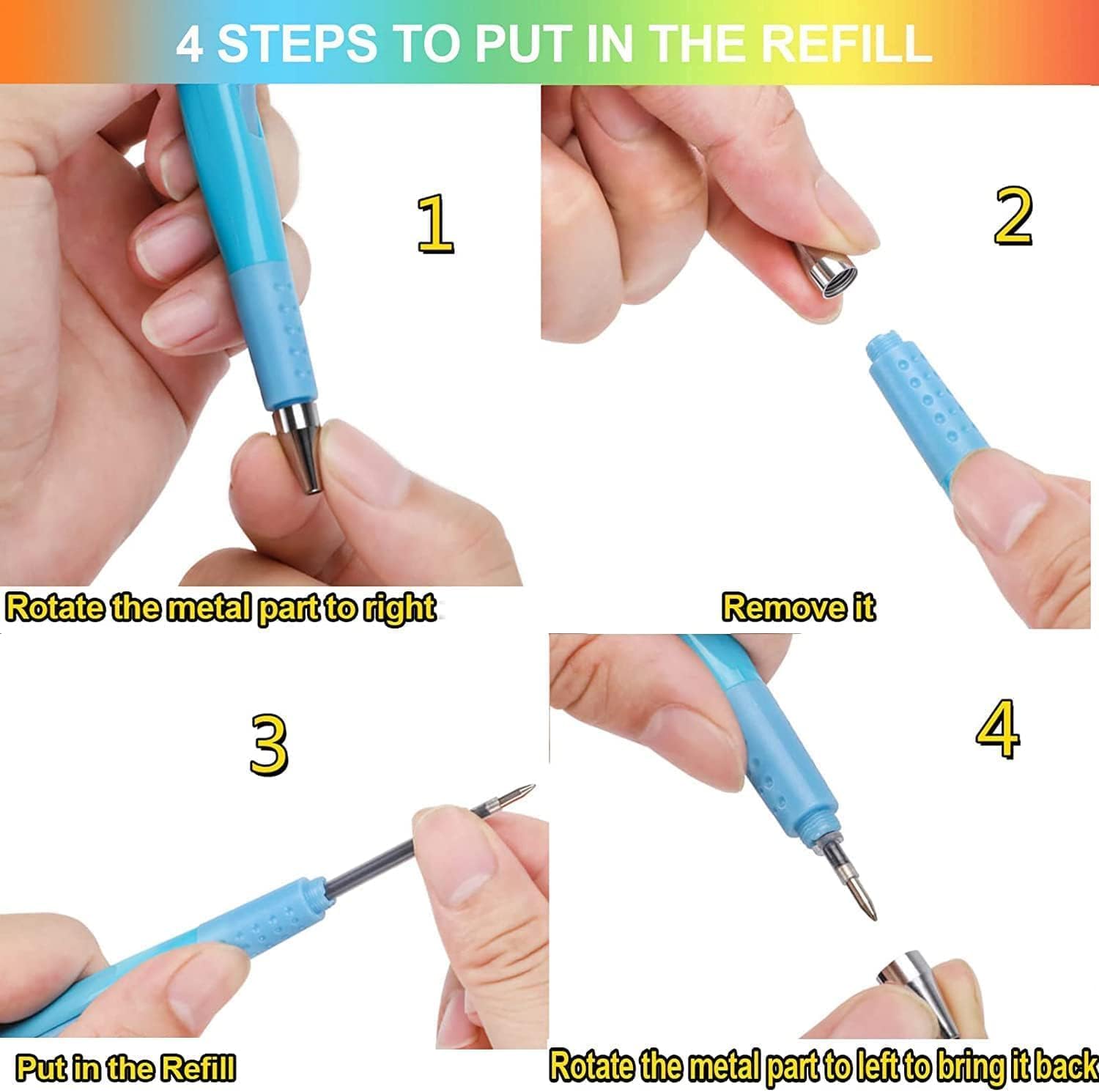 4 STEPS TO PUT IN THE REFILL

1

Rotate the metal part to right

2

Remove it

3

Put in the Refill

4

Rotate the metal part to left to bring it back