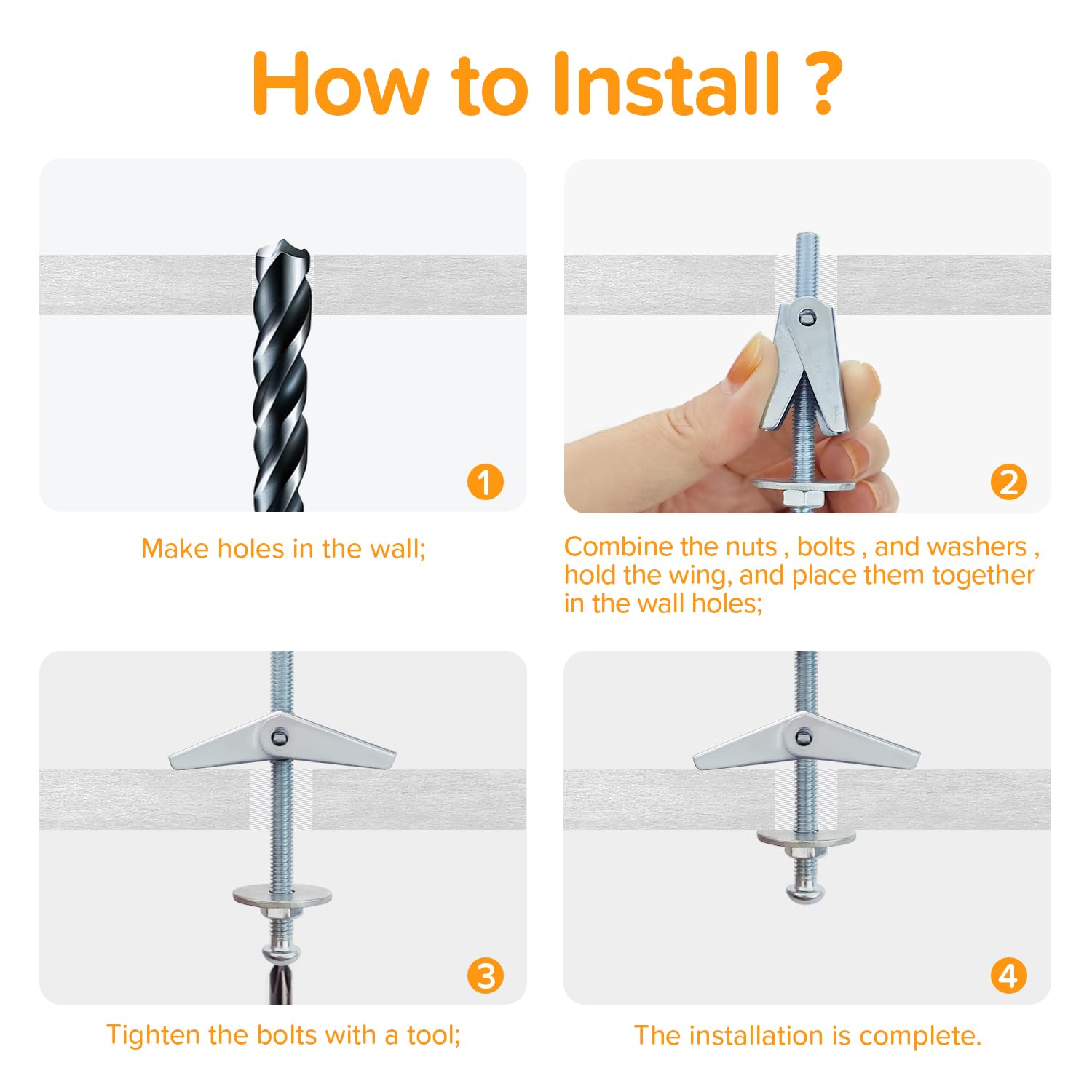 How to Install ?

1

Make holes in the wall;

2

Combine the nuts , bolts , and washers , hold the wing, and place them together in the wall holes;

3

Tighten the bolts with a tool;

4

The installation is complete.