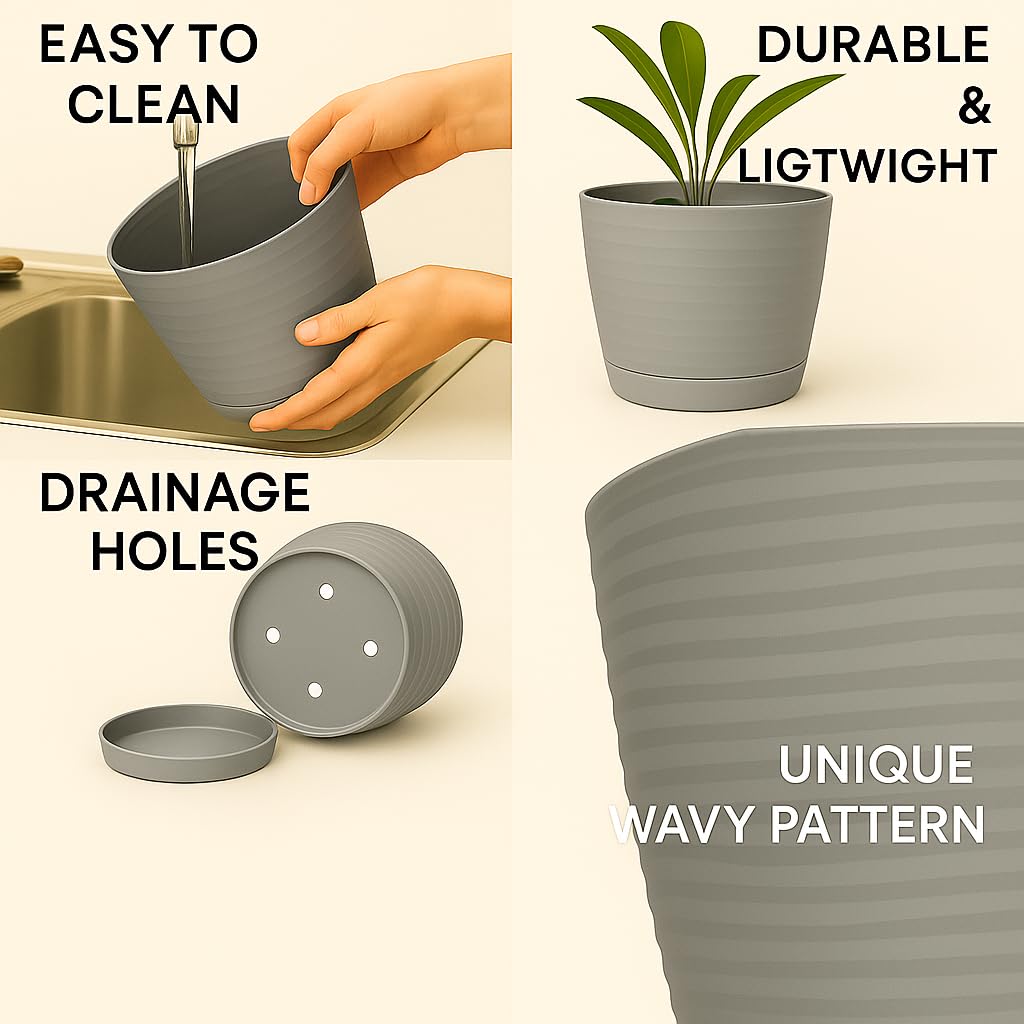 EASY TO CLEAN

DURABLE & LIGTWIGHT

DRAINAGE HOLES

UNIQUE WAVY PATTERN