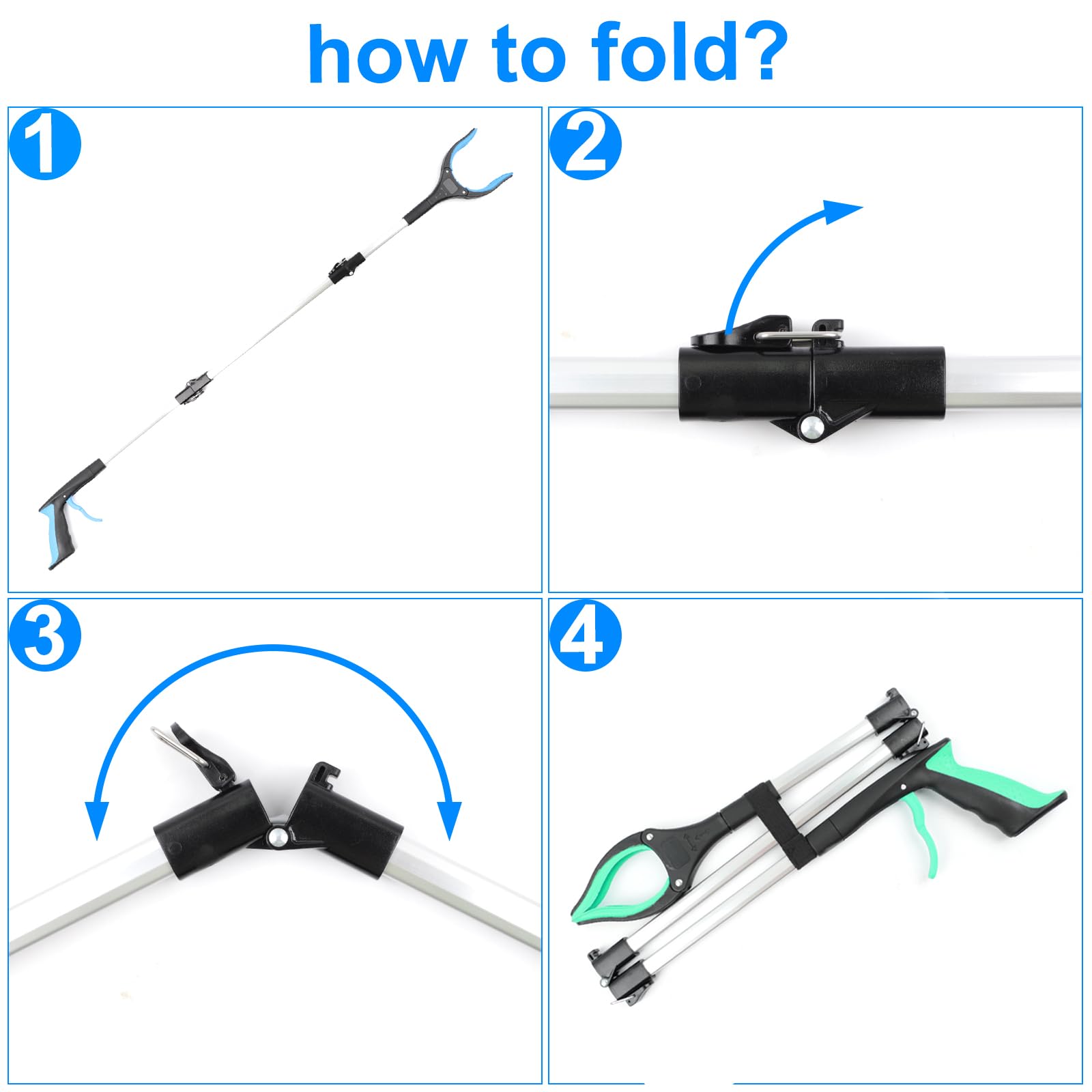 how to fold?

1

2

3

4