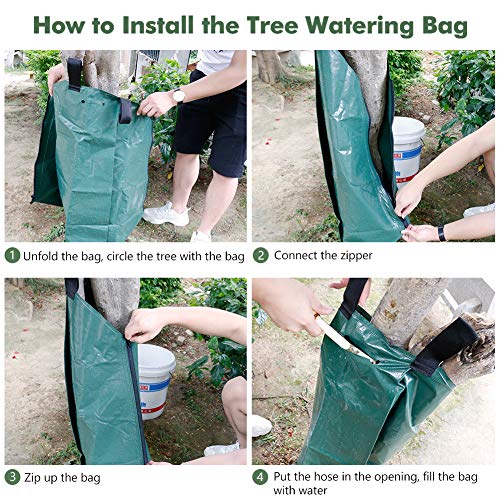 How to Install the Tree Watering Bag

1 Unfold the bag, circle the tree with the bag

2 Connect the zipper

3 Zip up the bag

4 Put the hose in the opening, fill the bag with water