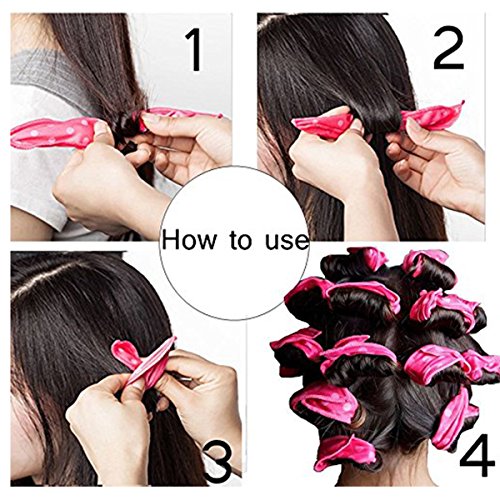 1

2

How to use

3

4