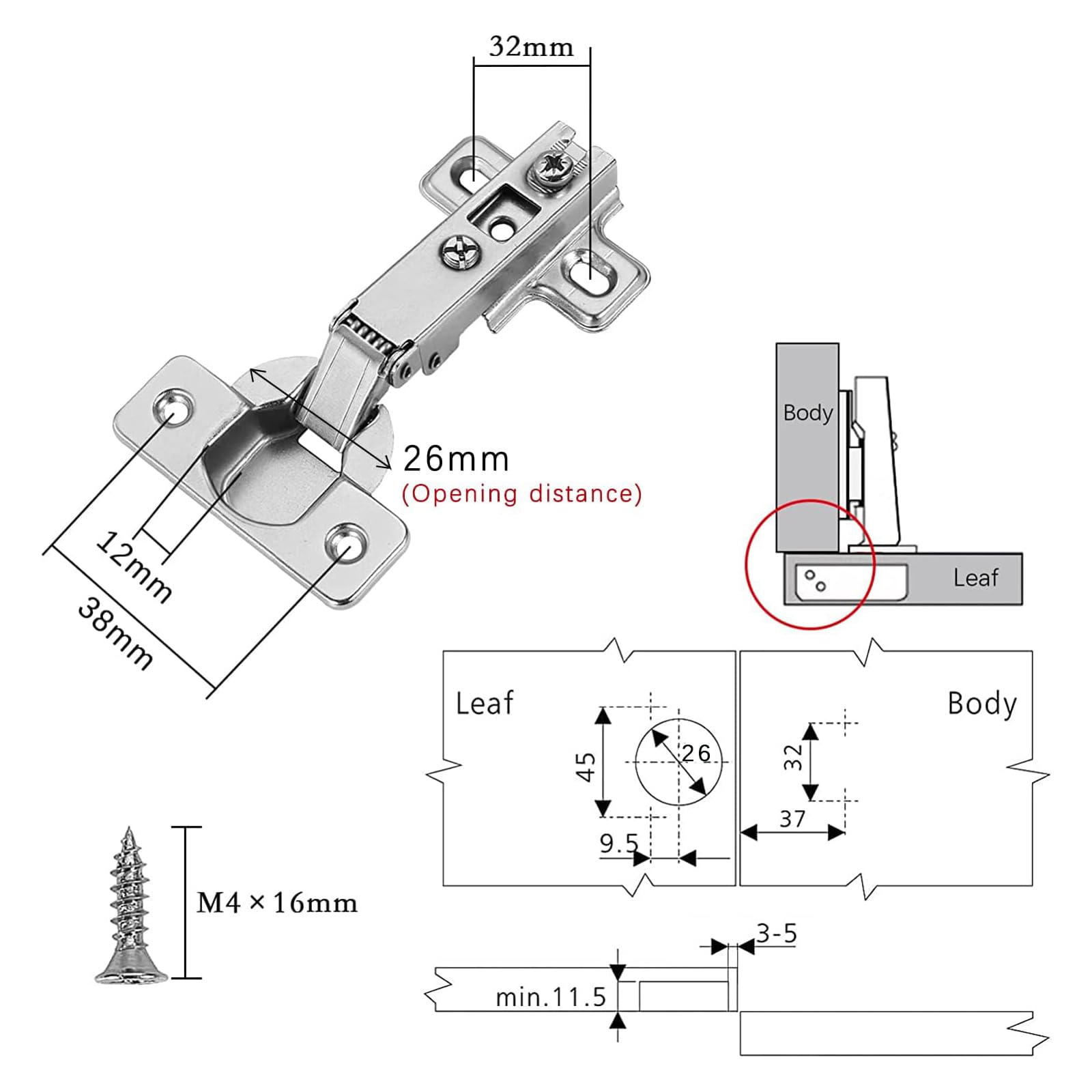 32mm

26mm
(Opening distance)

12mm

38mm

Body

Leaf

Leaf

45

26

9.5

Body

32

37

M4 × 16mm

3-5

min.11.5