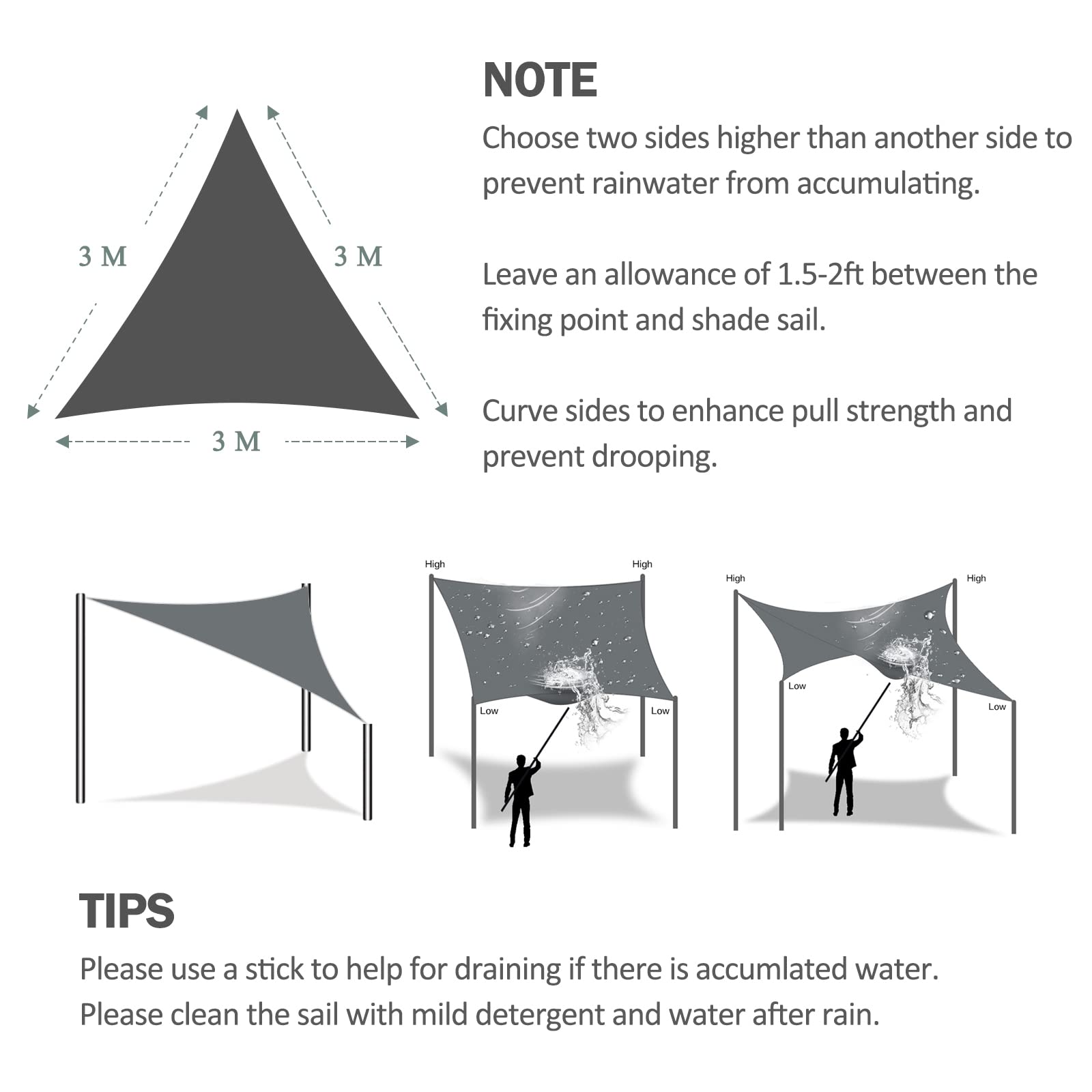 3 M

3 M

3 M

NOTE

Choose two sides higher than another side to prevent rainwater from accumulating.

Leave an allowance of 1.5-2ft between the fixing point and shade sail.

Curve sides to enhance pull strength and prevent drooping.

High

High

Low

Low

High

High

Low

Low

TIPS

Please use a stick to help for draining if there is accumlated water.
Please clean the sail with mild detergent and water after rain.