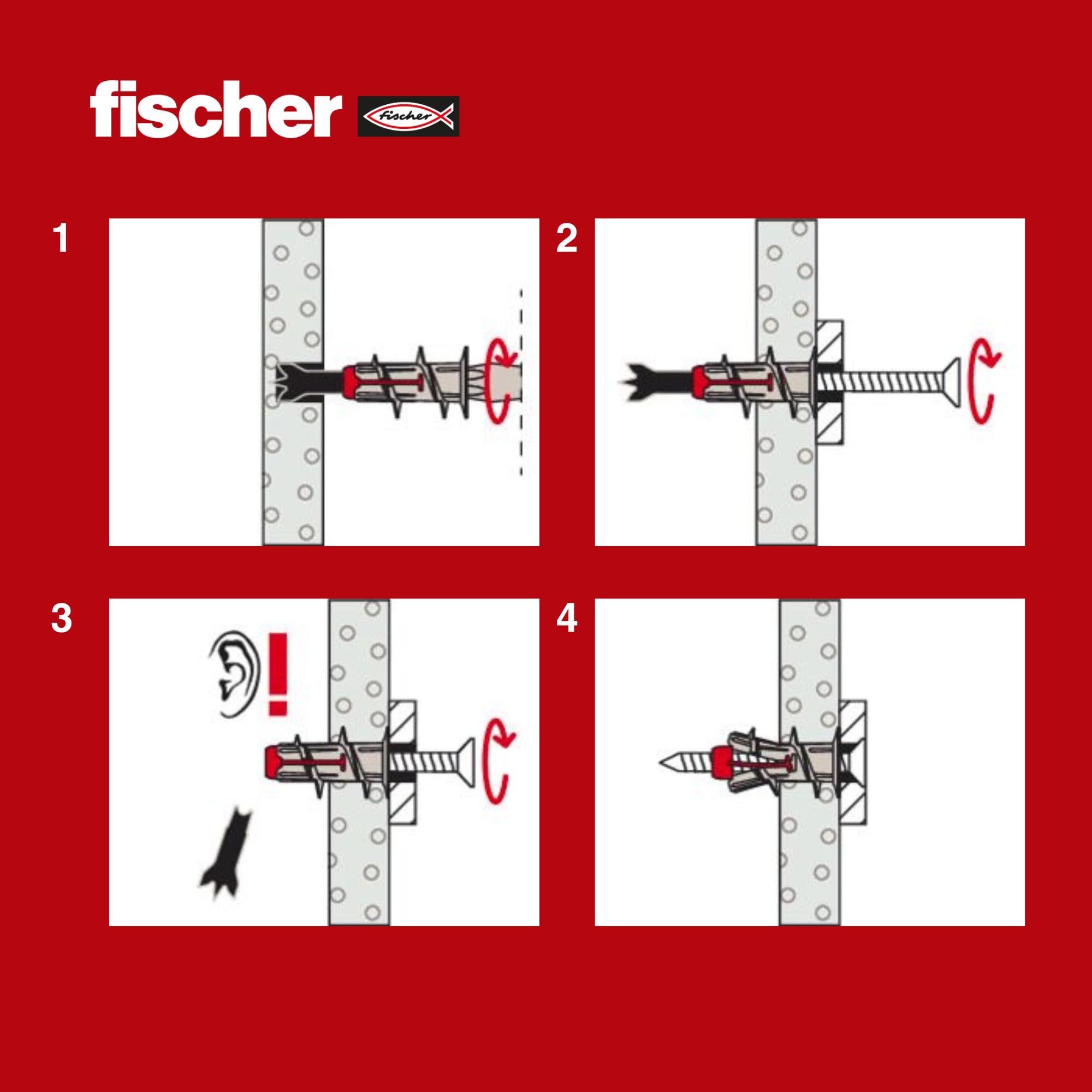 fischer fischer

1

2

3

!

4