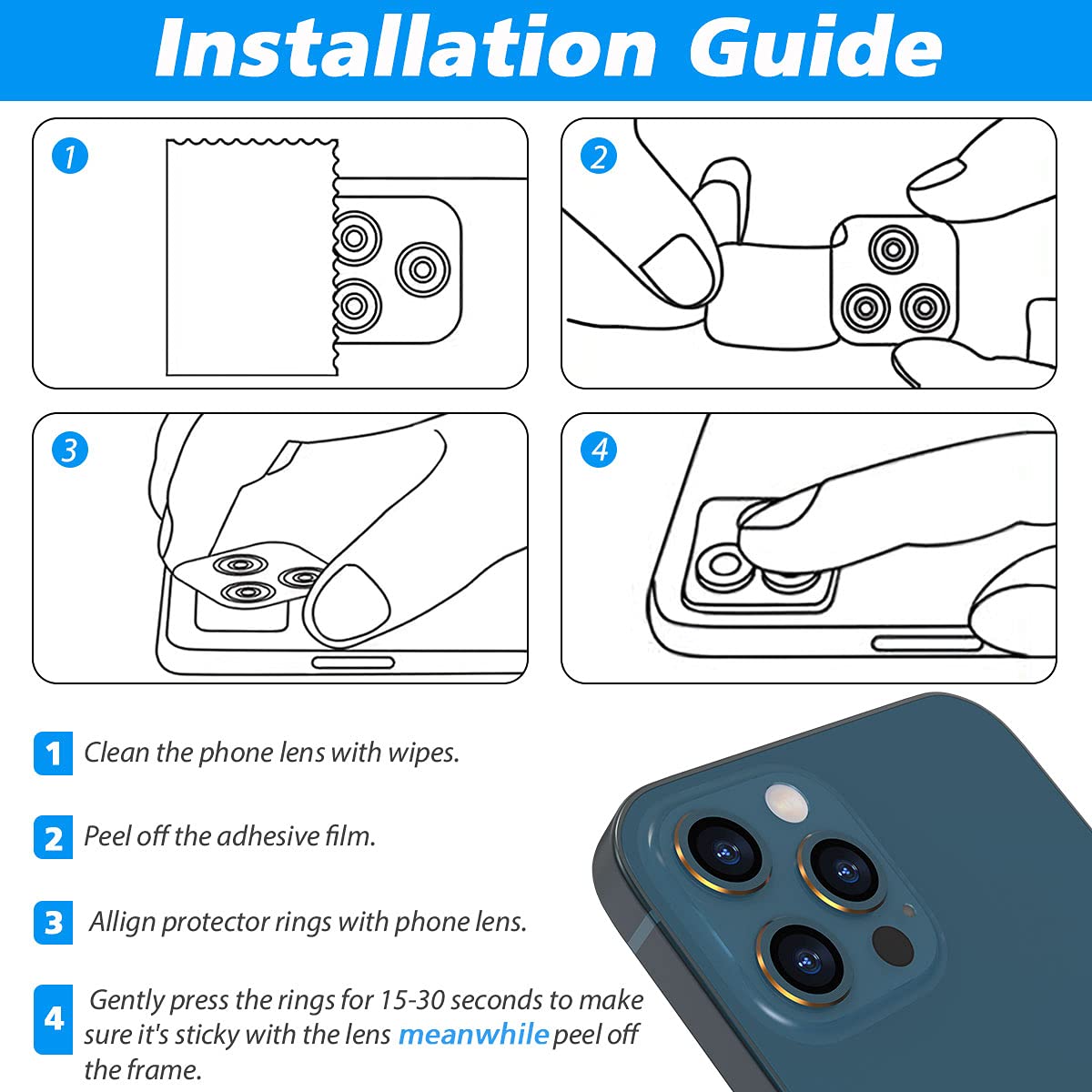 Installation Guide

1

2

3

4

1 Clean the phone lens with wipes.

2 Peel off the adhesive film.

3 Allign protector rings with phone lens.

4 Gently press the rings for 15-30 seconds to make sure it's sticky with the lens meanwhile peel off the frame.