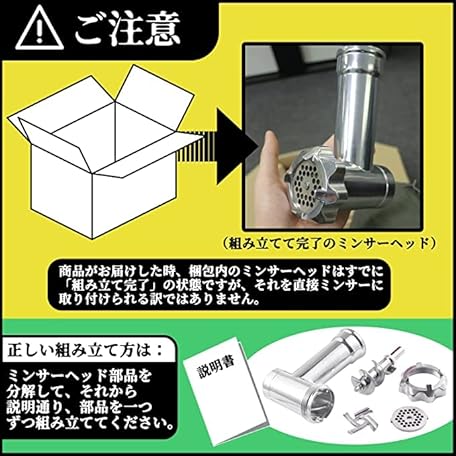 ご注意

（組み立てて完了のミンサーヘッド）

商品がお届けした時、梱包内のミンサーヘッドはすでに「組み立て完了」の状態ですが、それを直接ミンサーに取り付けられる訳ではありません。

正しい組み立て方は：

ミンサーヘッド部品を分解して、それから説明通り、部品を一つずつ組み立ててください。

説明書