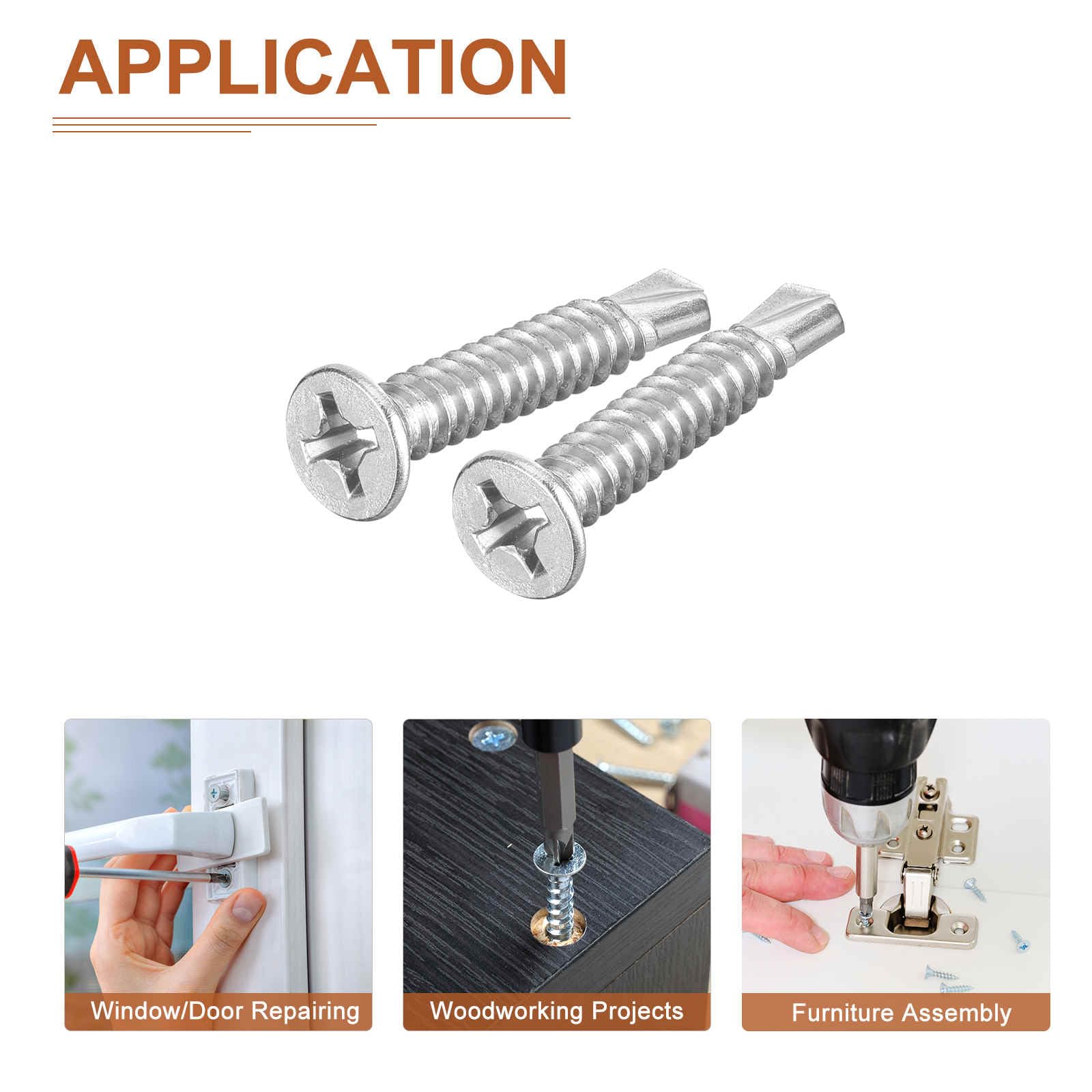 APPLICATION

Window/Door Repairing

Woodworking Projects

Furniture Assembly