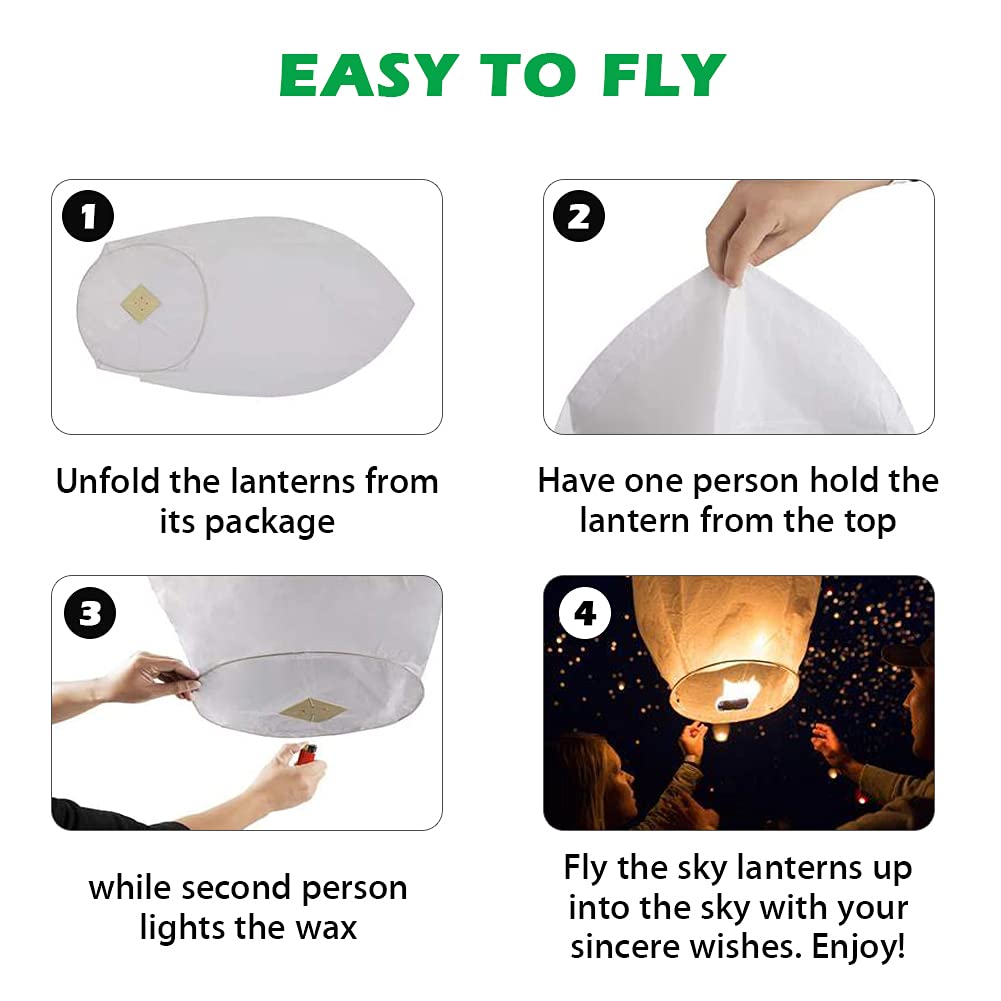 EASY TO FLY

1

Unfold the lanterns from its package

2

Have one person hold the lantern from the top

3

while second person lights the wax

4

Fly the sky lanterns up into the sky with your sincere wishes. Enjoy!