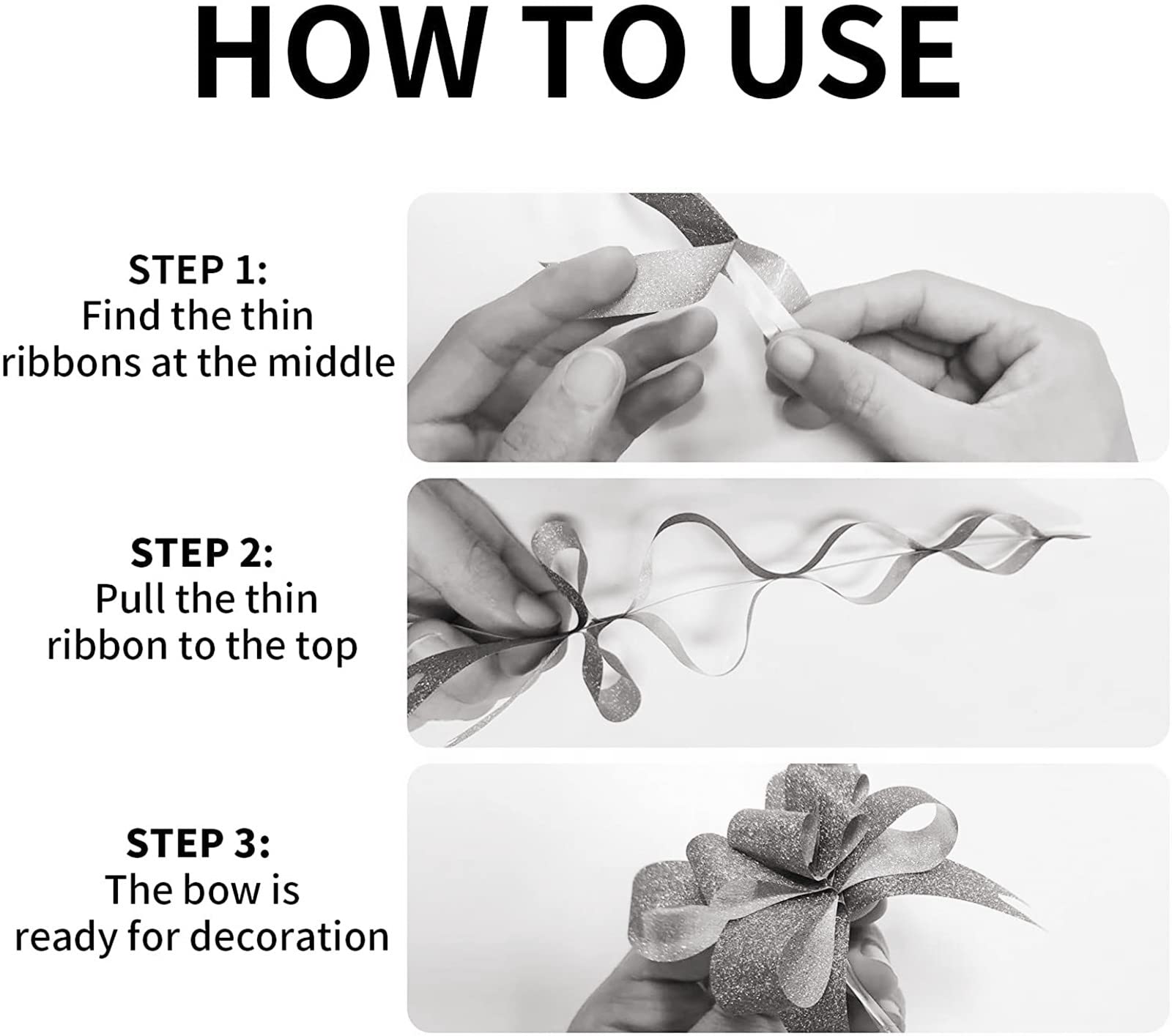 HOW TO USE

STEP 1:
Find the thin ribbons at the middle

STEP 2:
Pull the thin ribbon to the top

STEP 3:
The bow is ready for decoration