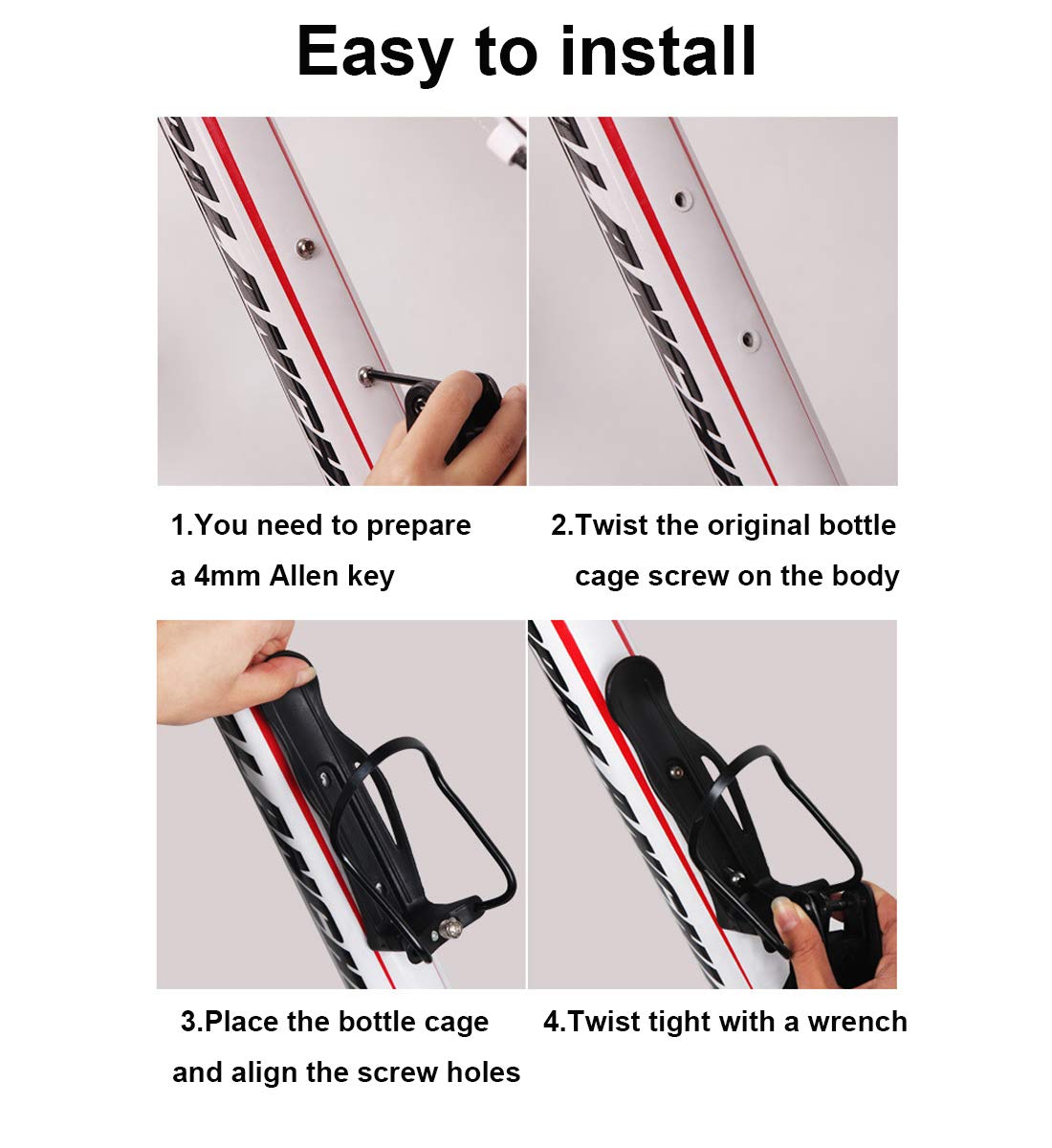 Easy to install

1.You need to prepare a 4mm Allen key

2.Twist the original bottle cage screw on the body

3.Place the bottle cage and align the screw holes

4.Twist tight with a wrench