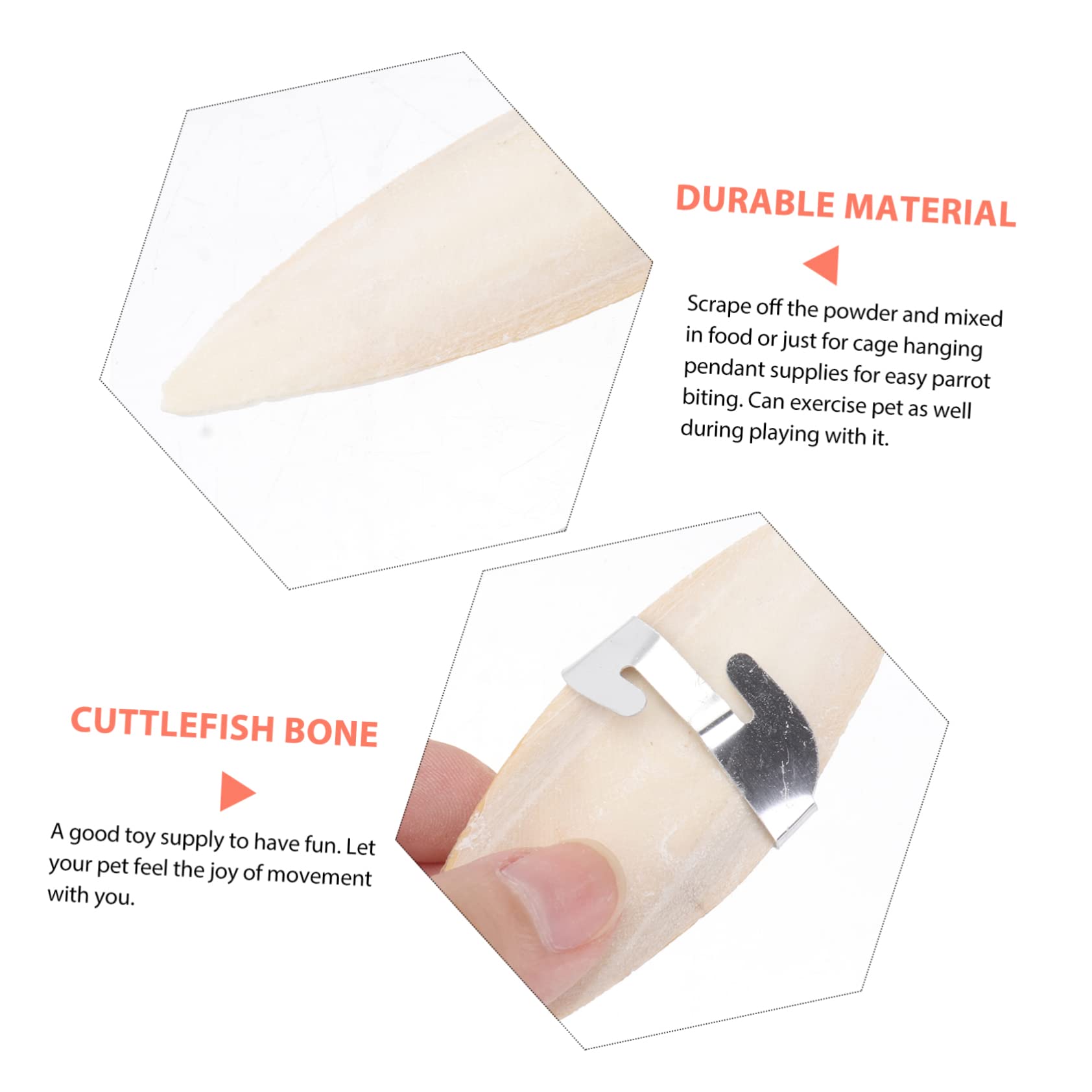 DURABLE MATERIAL

Scrape off the powder and mixed in food or just for cage hanging pendant supplies for easy parrot biting. Can exercise pet as well during playing with it.

CUTTLEFISH BONE

A good toy supply to have fun. Let your pet feel the joy of movement with you.