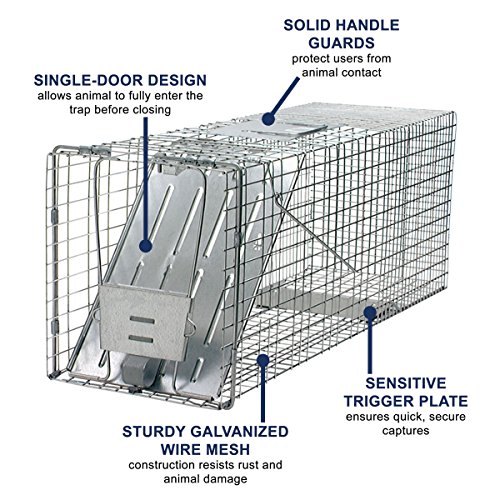 SOLID HANDLE GUARDS
protect users from animal contact

SINGLE-DOOR DESIGN
allows animal to fully enter the trap before closing

SENSITIVE TRIGGER PLATE
ensures quick, secure captures

STURDY GALVANIZED WIRE MESH
construction resists rust and animal damage