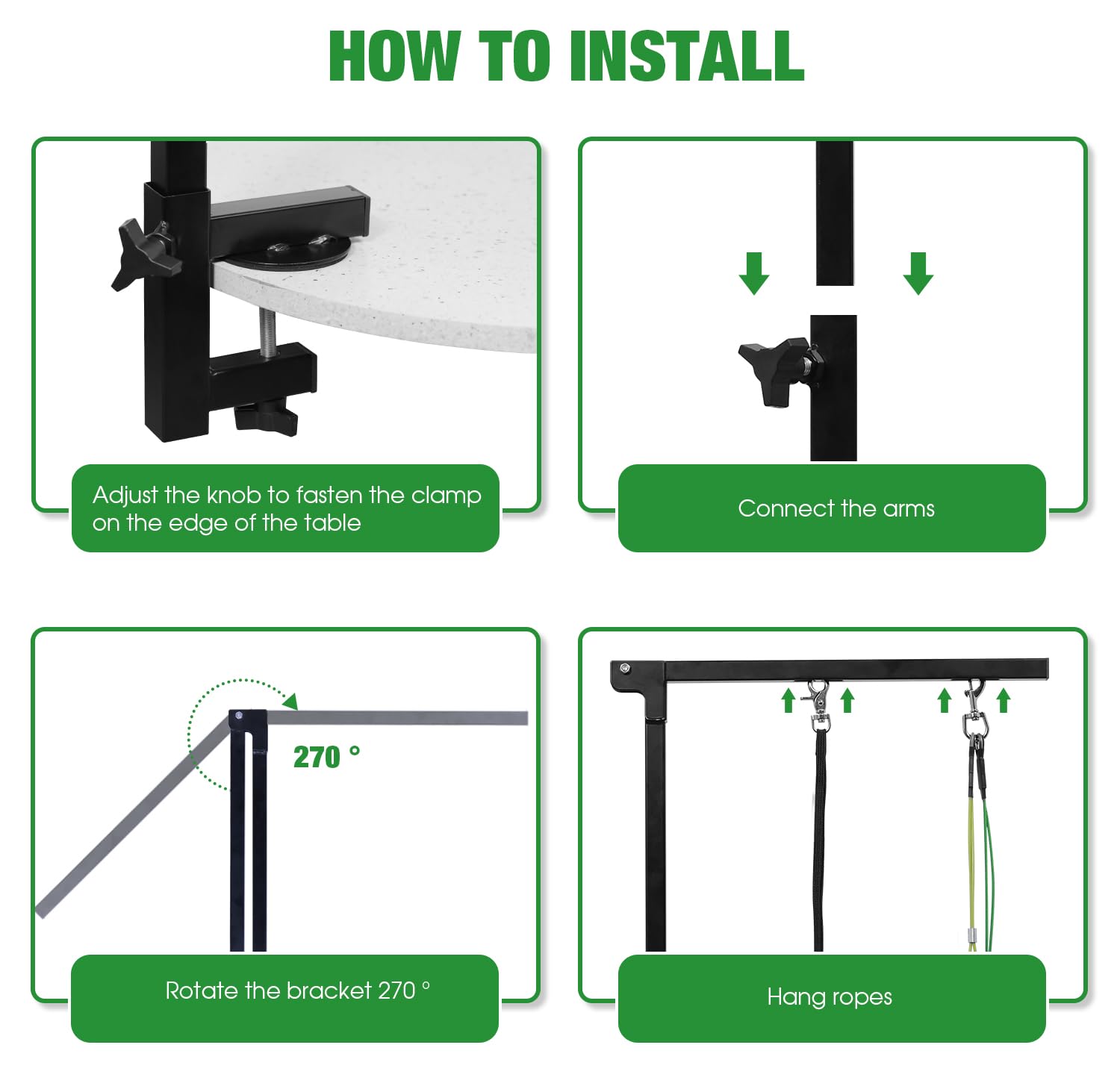 HOW TO INSTALL

Adjust the knob to fasten the clamp on the edge of the table

Connect the arms

270 °

Rotate the bracket 270 °

Hang ropes