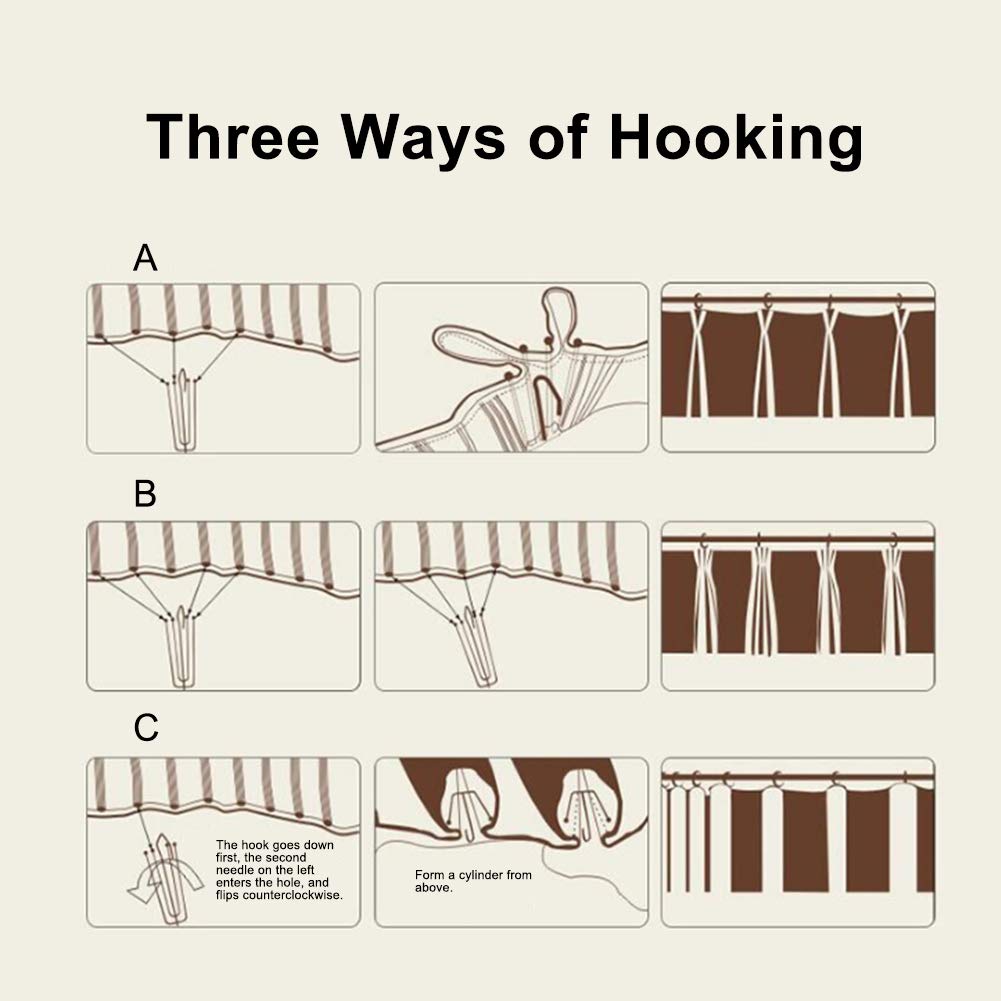 Three Ways of Hooking

A

B

C

The hook goes down first, the second needle on the left enters the hole, and flips counterclockwise.

Form a cylinder from above.