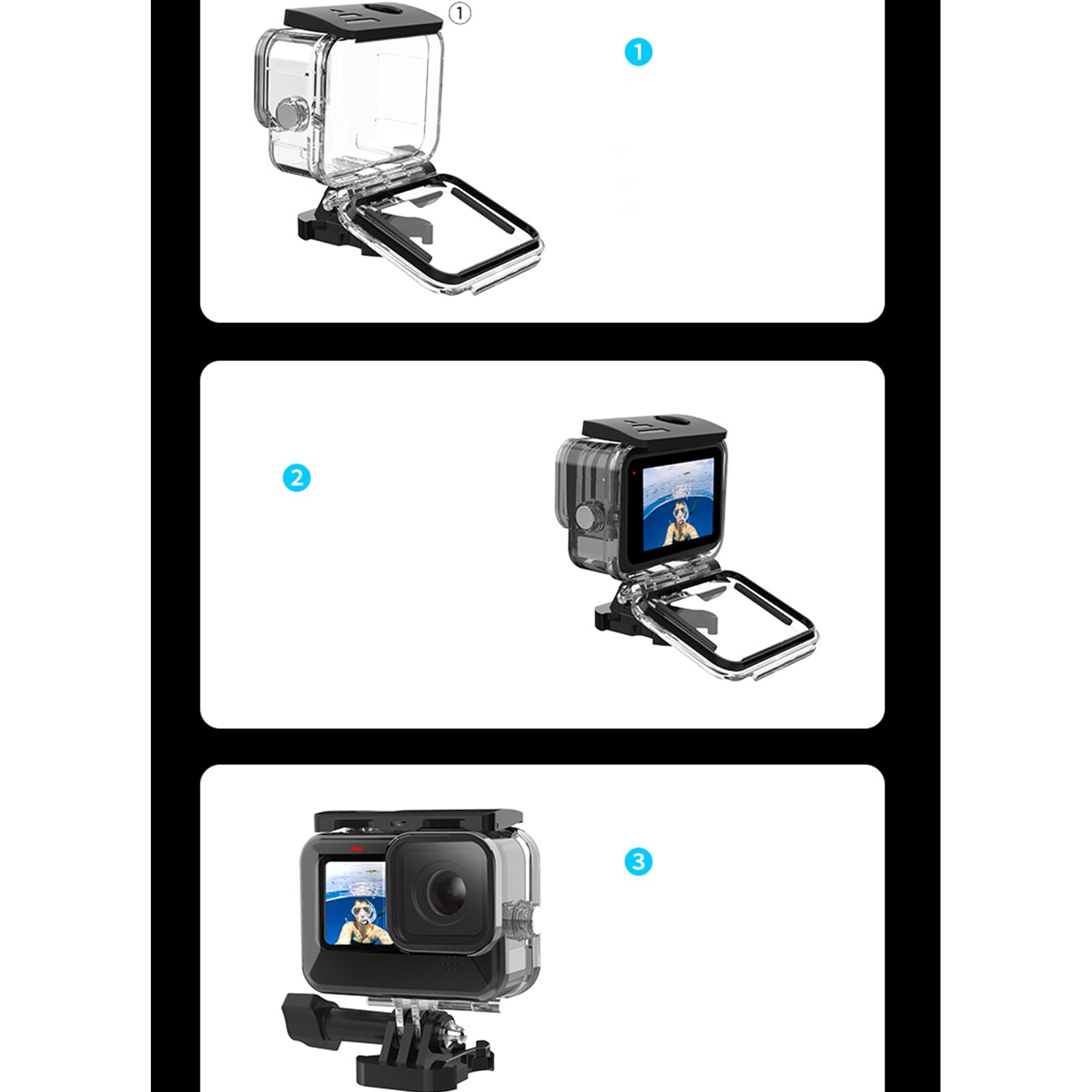 ①

1

2

3