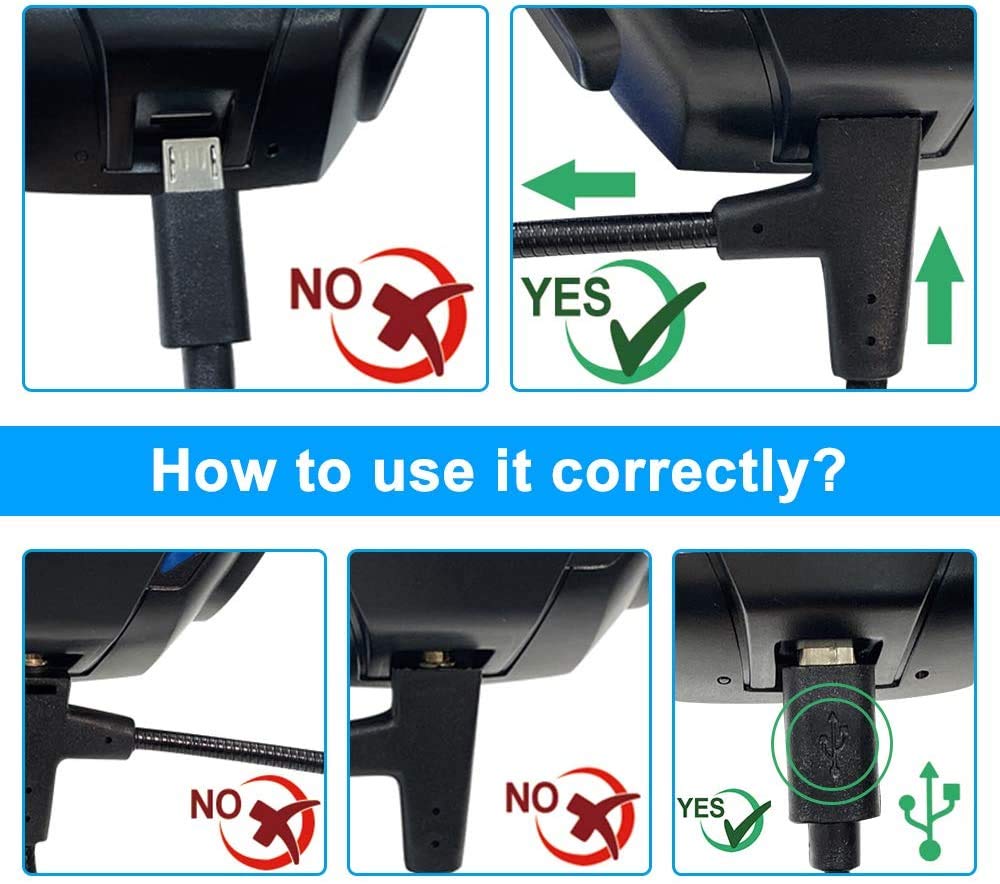 NO

YES

How to use it correctly?

NO

NO

YES