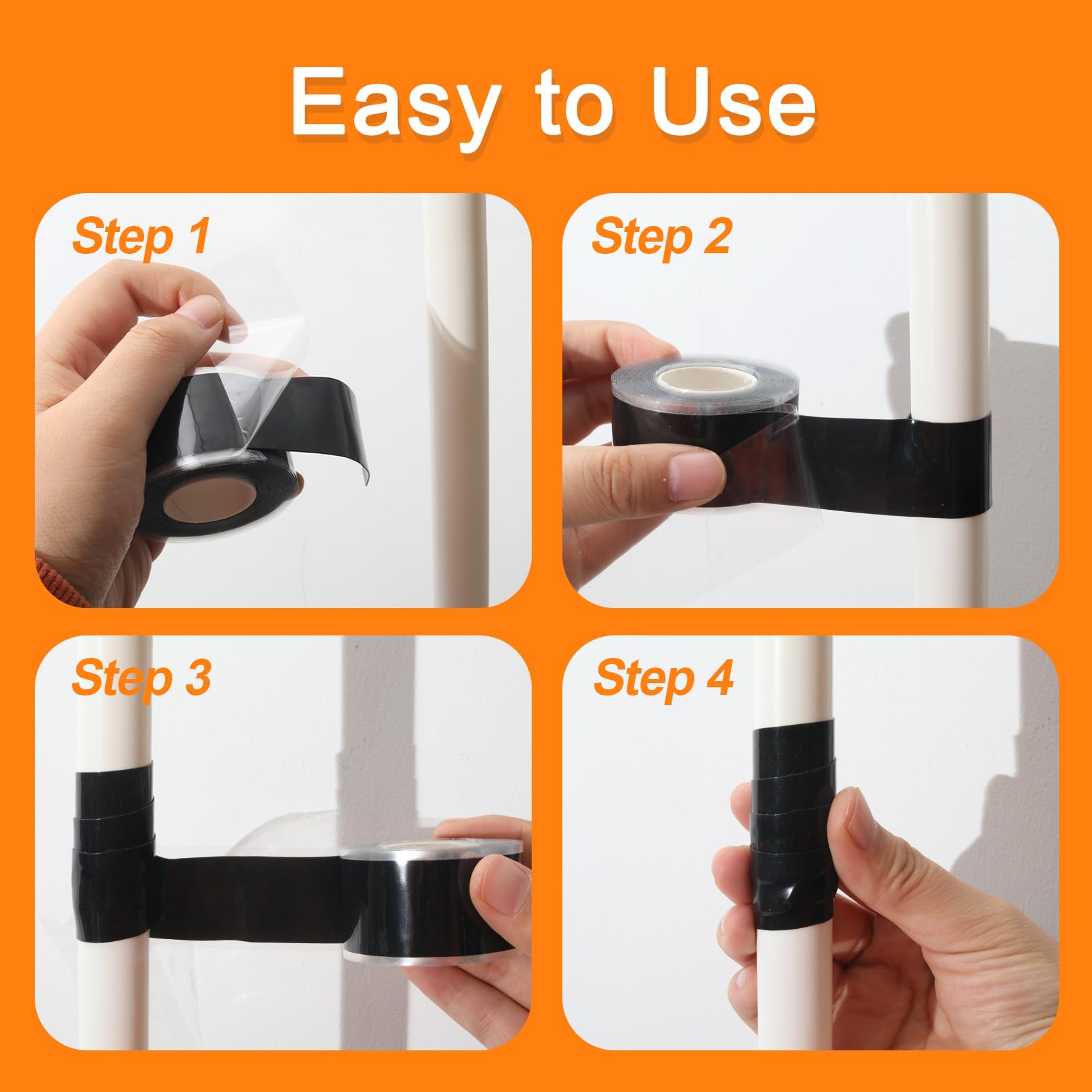 Easy to Use

Step 1

Step 2

Step 3

Step 4