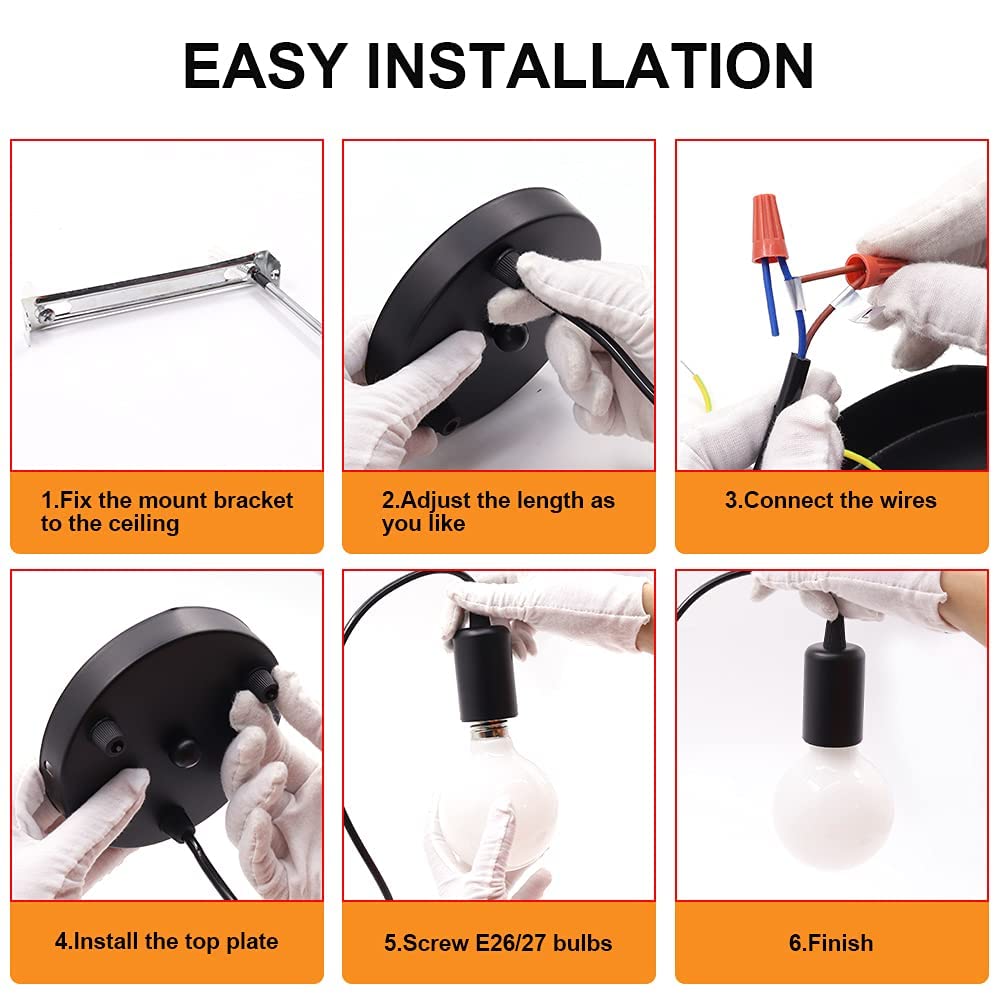 EASY INSTALLATION

1.Fix the mount bracket to the ceiling

2.Adjust the length as you like

3.Connect the wires

4.Install the top plate

5.Screw E26/27 bulbs

6.Finish