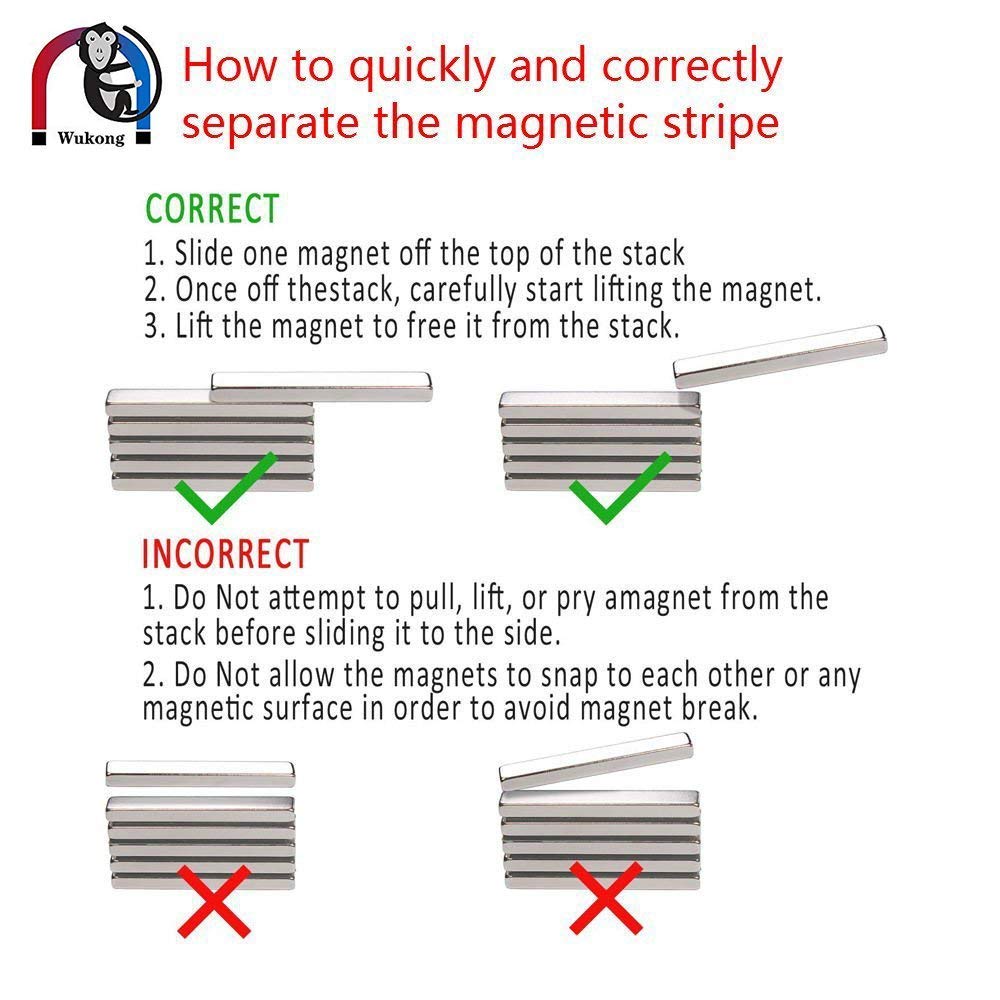 Wukong

How to quickly and correctly separate the magnetic stripe

CORRECT
1. Slide one magnet off the top of the stack
2. Once off thestack, carefully start lifting the magnet.
3. Lift the magnet to free it from the stack.

INCORRECT
1. Do Not attempt to pull, lift, or pry amagnet from the stack before sliding it to the side.
2. Do Not allow the magnets to snap to each other or any magnetic surface in order to avoid magnet break.