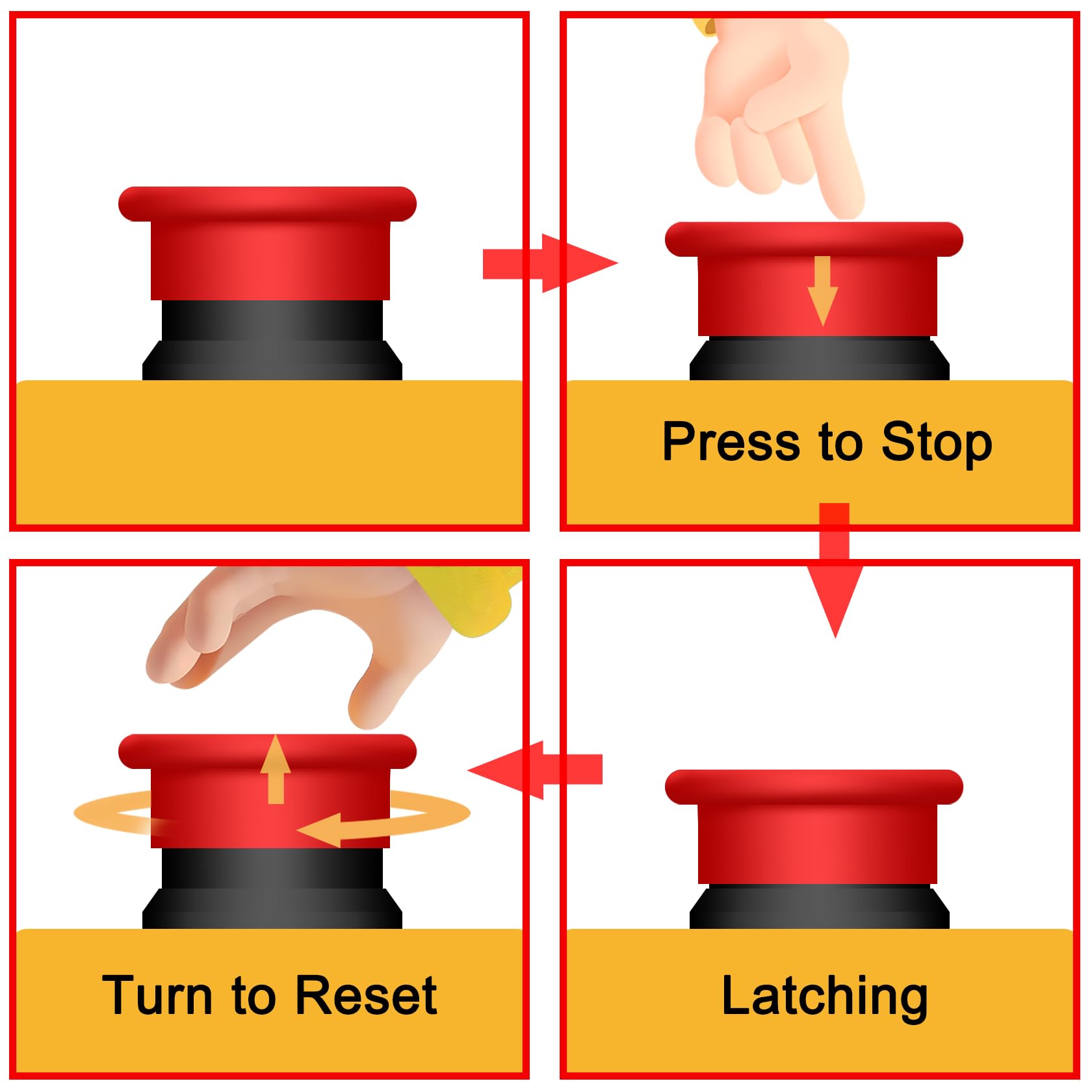 Press to Stop

Latching

Turn to Reset