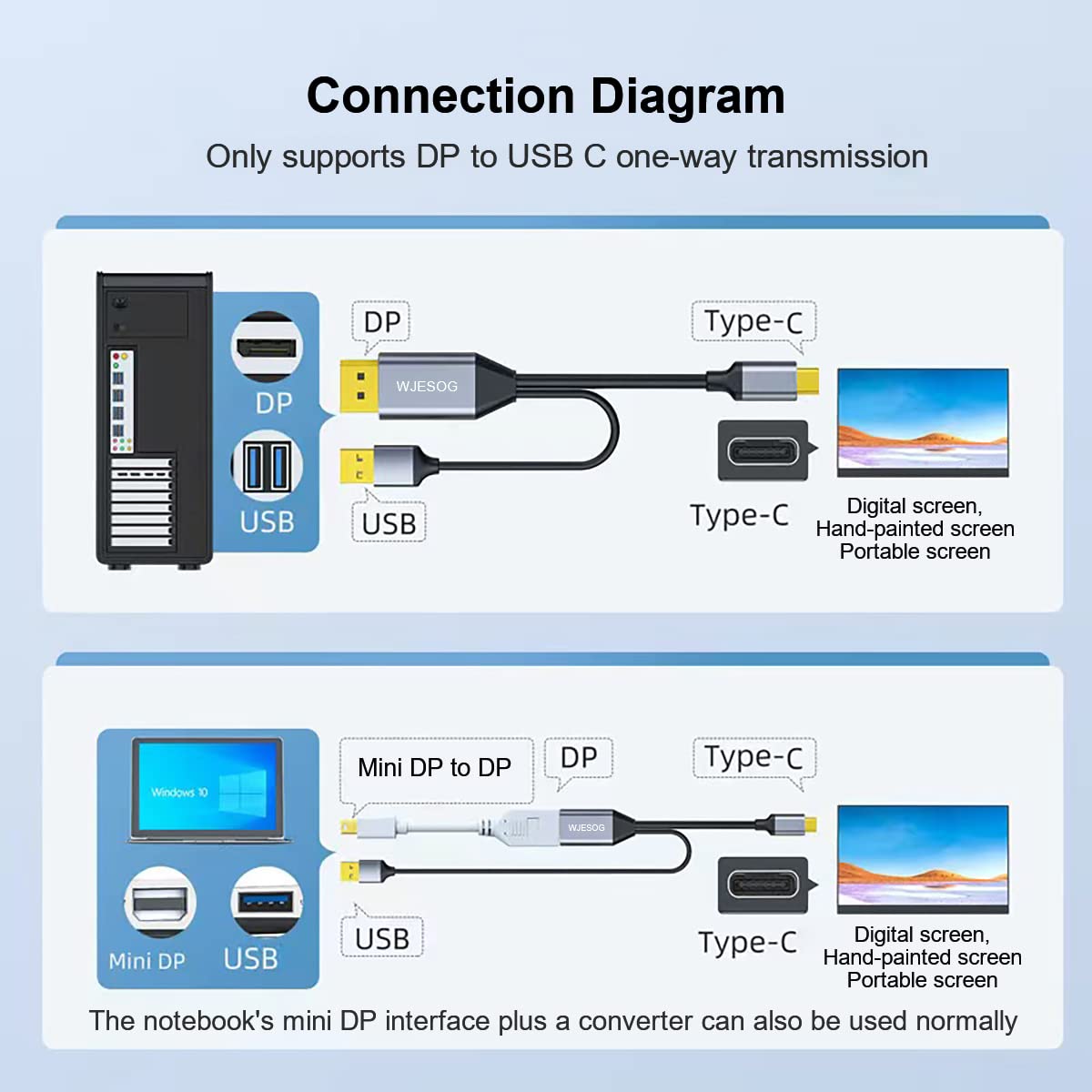 Connection Diagram

Only supports DP to USB C one-way transmission

DP

USB

DP

WJESOG

USB

Type-C

Type-C

Digital screen,
Hand-painted screen
Portable screen

Windows 10

Mini DP

USB

Mini DP to DP

DP

WJESOG

USB

Type-C

Type-C

Digital screen,
Hand-painted screen
Portable screen

The notebook's mini DP interface plus a converter can also be used normally