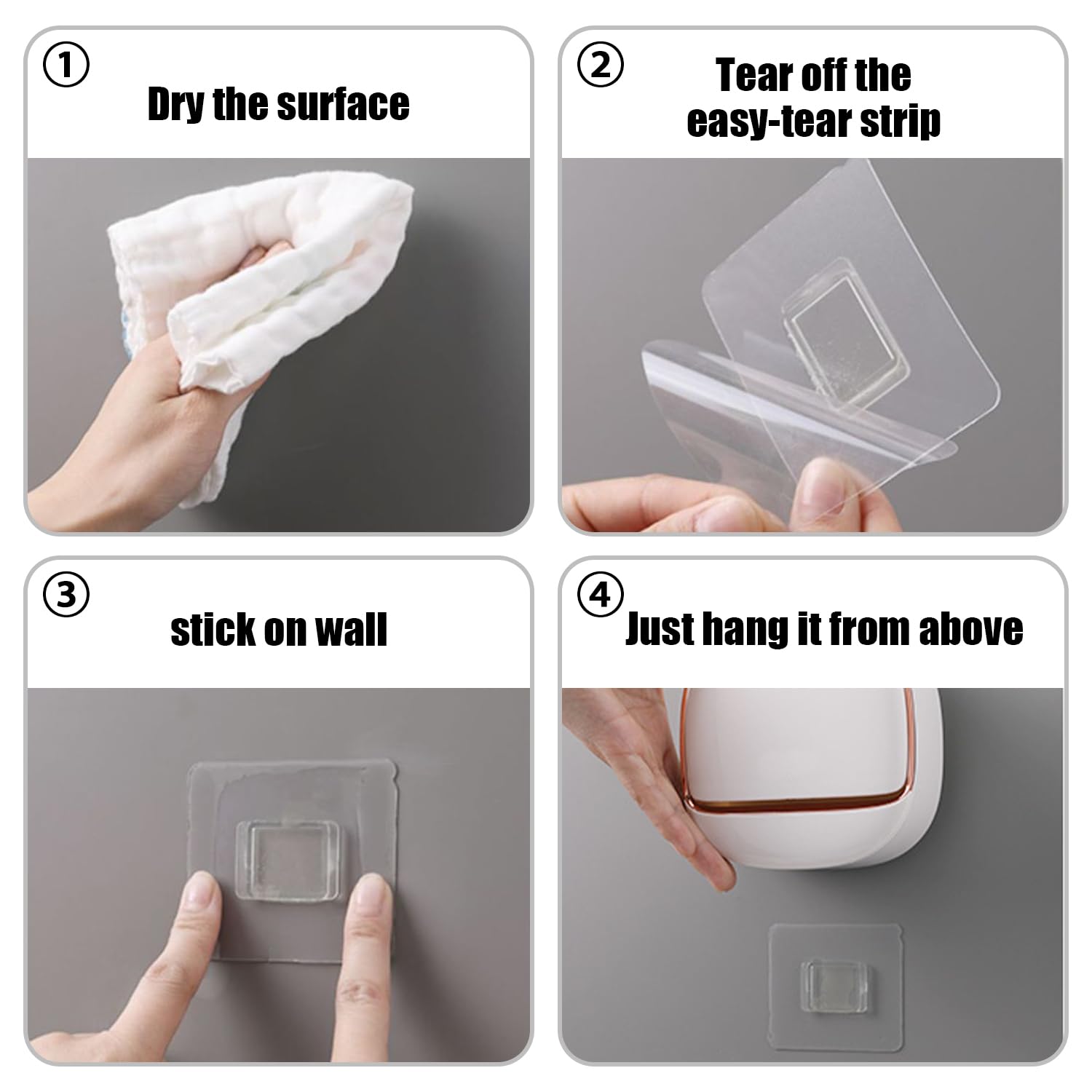 ① Dry the surface

② Tear off the easy-tear strip

③ stick on wall

④ Just hang it from above