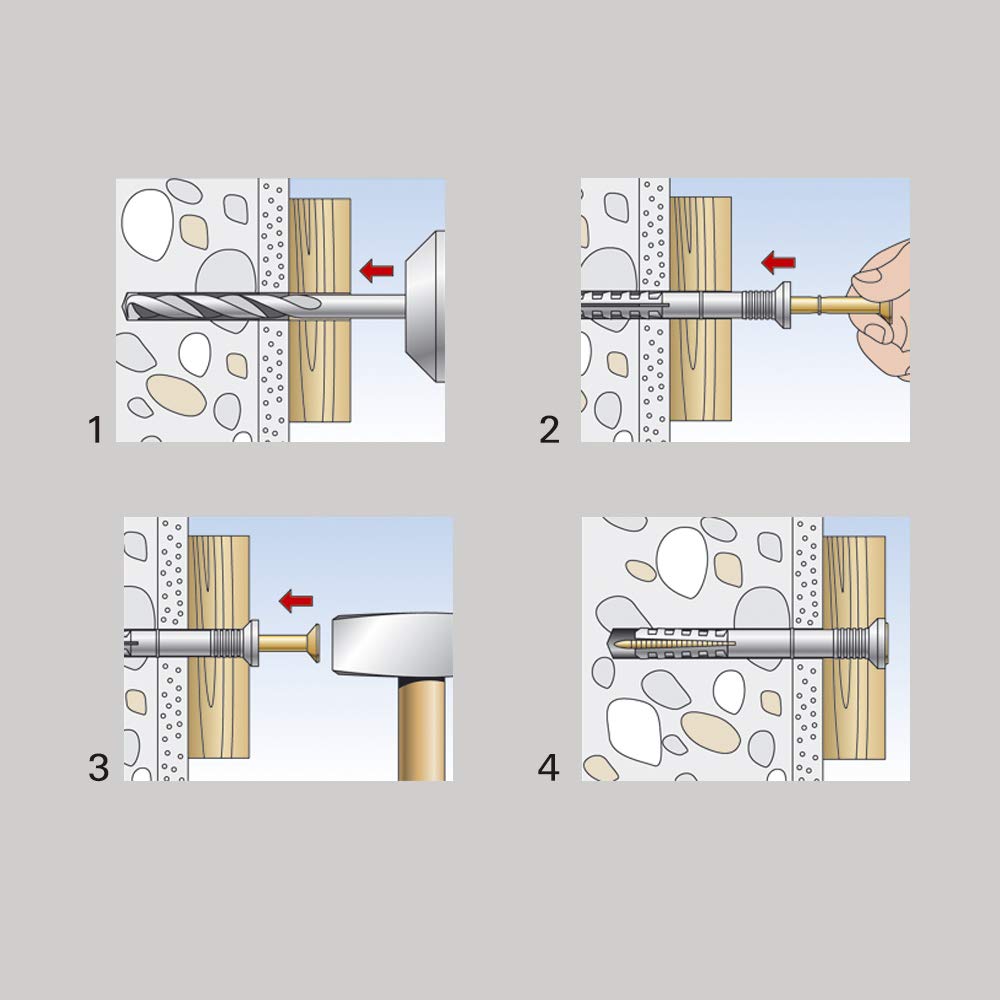 1

2

3

4