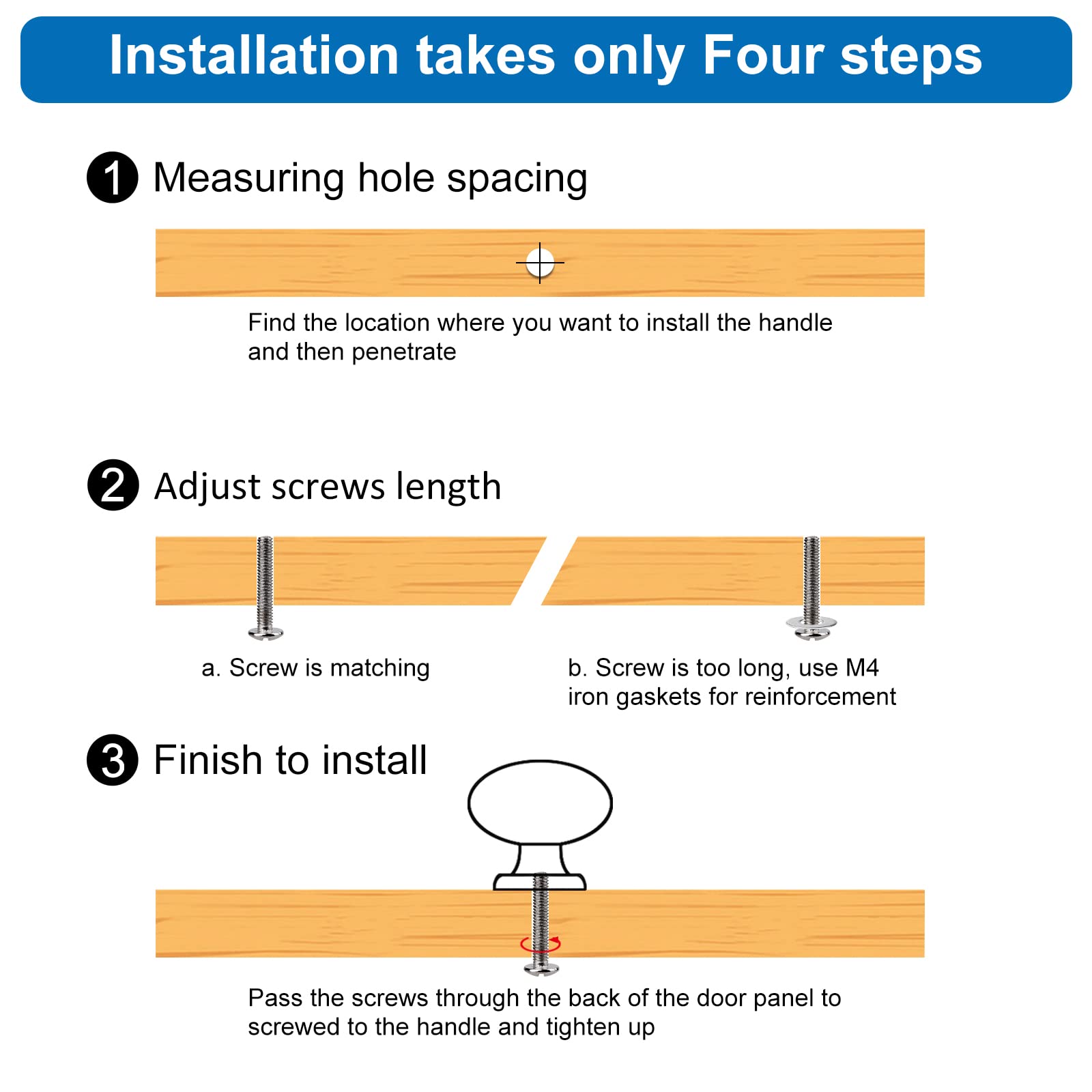 Installation takes only Four steps

1 Measuring hole spacing

Find the location where you want to install the handle and then penetrate

2 Adjust screws length

a. Screw is matching

b. Screw is too long, use M4 iron gaskets for reinforcement

3 Finish to install

Pass the screws through the back of the door panel to screwed to the handle and tighten up