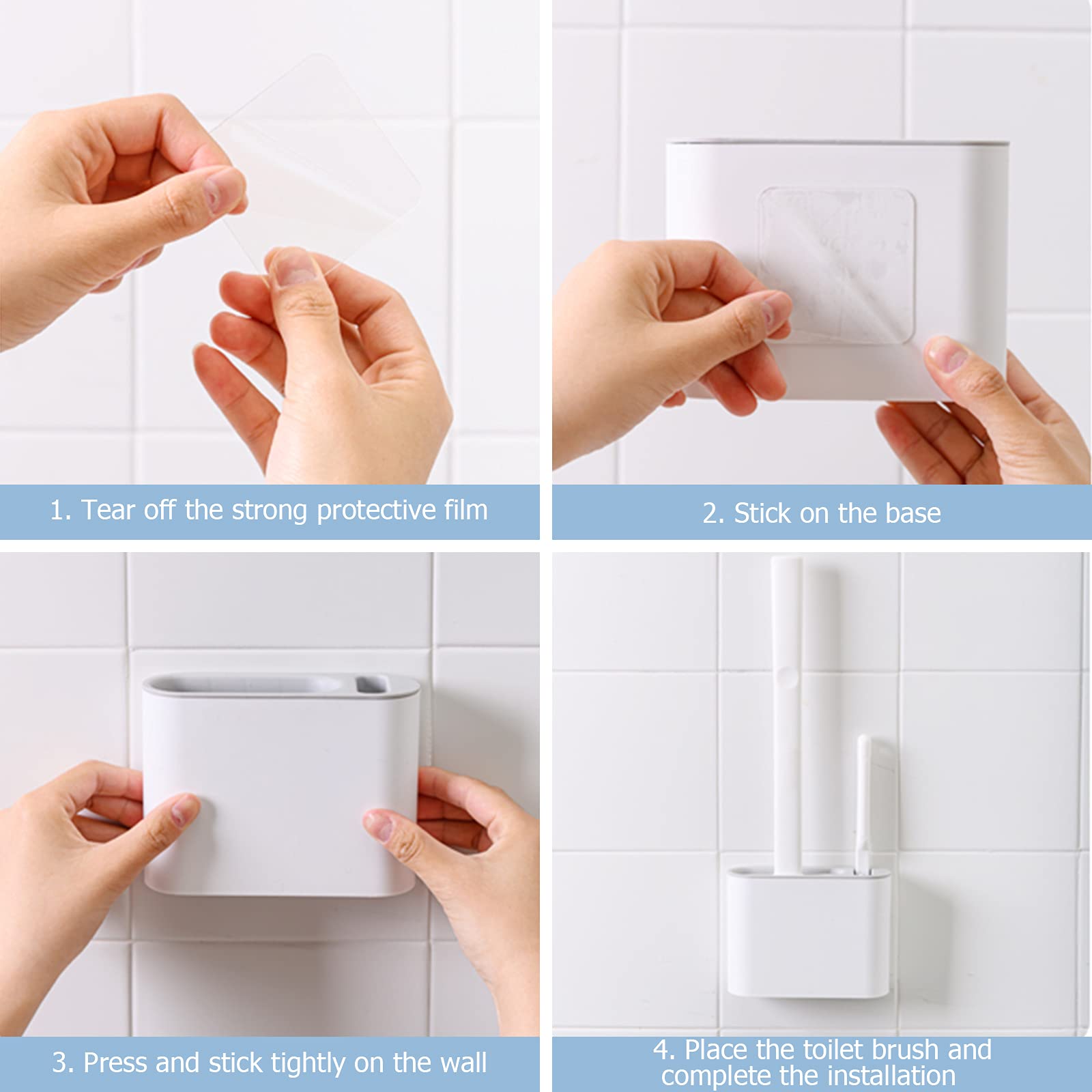 1. Tear off the strong protective film

2. Stick on the base

3. Press and stick tightly on the wall

4. Place the toilet brush and complete the installation