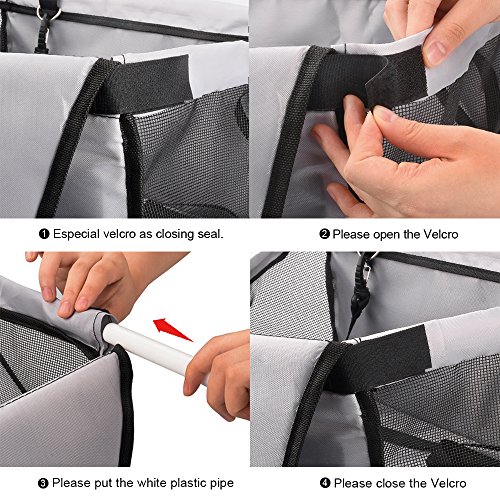 ❶ Especial velcro as closing seal.

❷ Please open the Velcro

❸ Please put the white plastic pipe

❹ Please close the Velcro