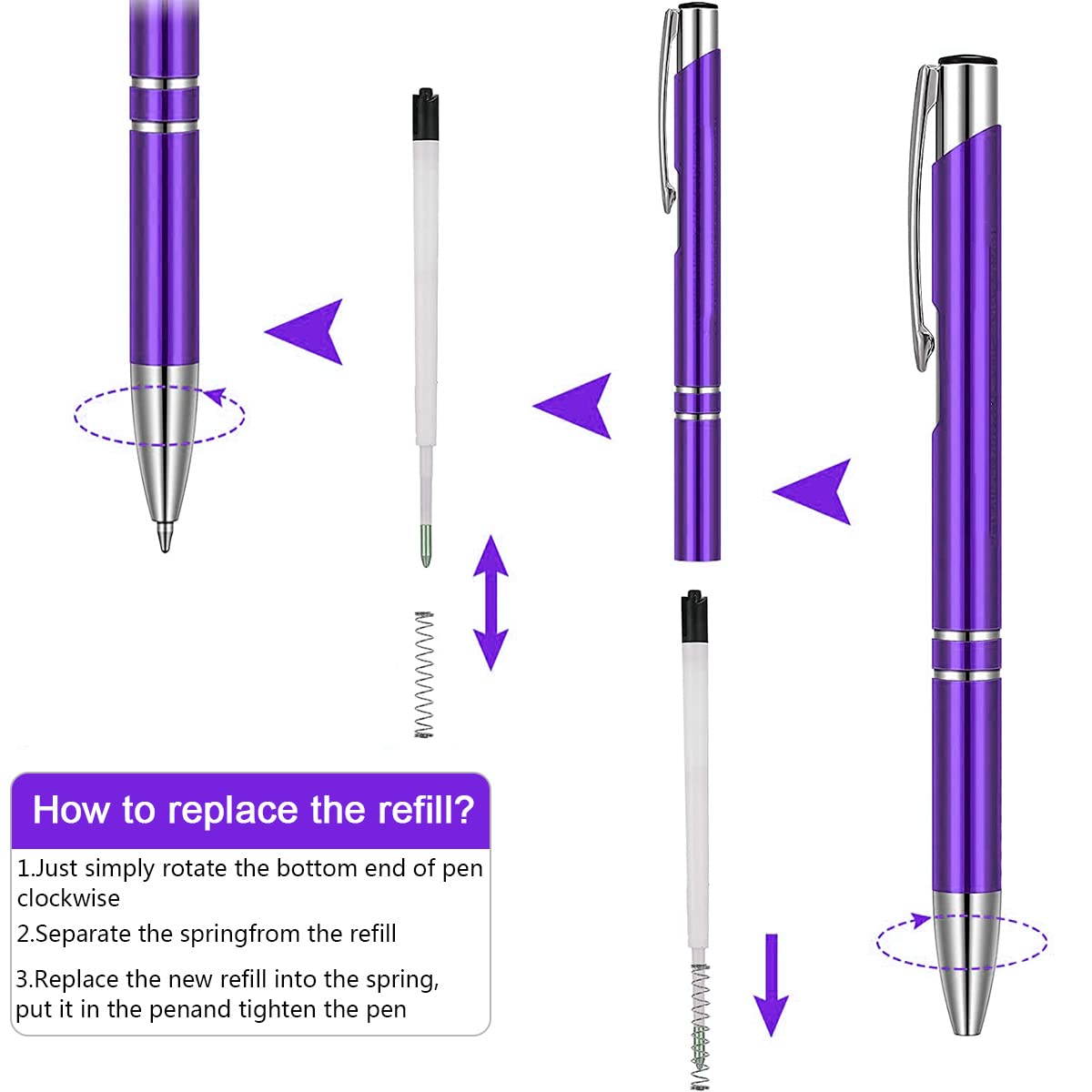 How to replace the refill?

1.Just simply rotate the bottom end of pen clockwise

2.Separate the springfrom the refill

3.Replace the new refill into the spring, put it in the penand tighten the pen