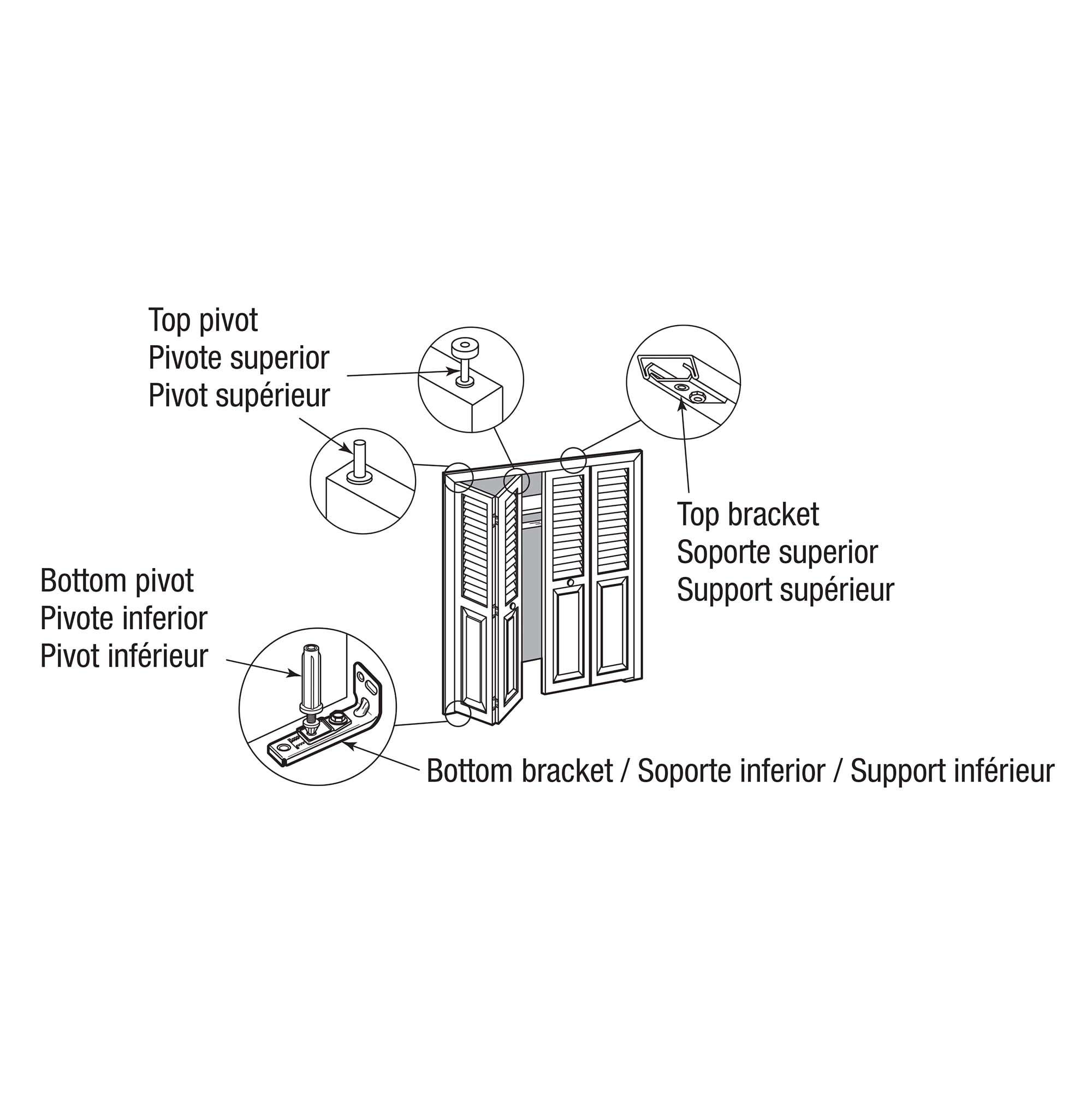 Top pivot
Pivote superior
Pivot supérieur

Top bracket
Soporte superior
Support supérieur

Bottom pivot
Pivote inferior
Pivot inférieur

Bottom bracket / Soporte inferior / Support inférieur