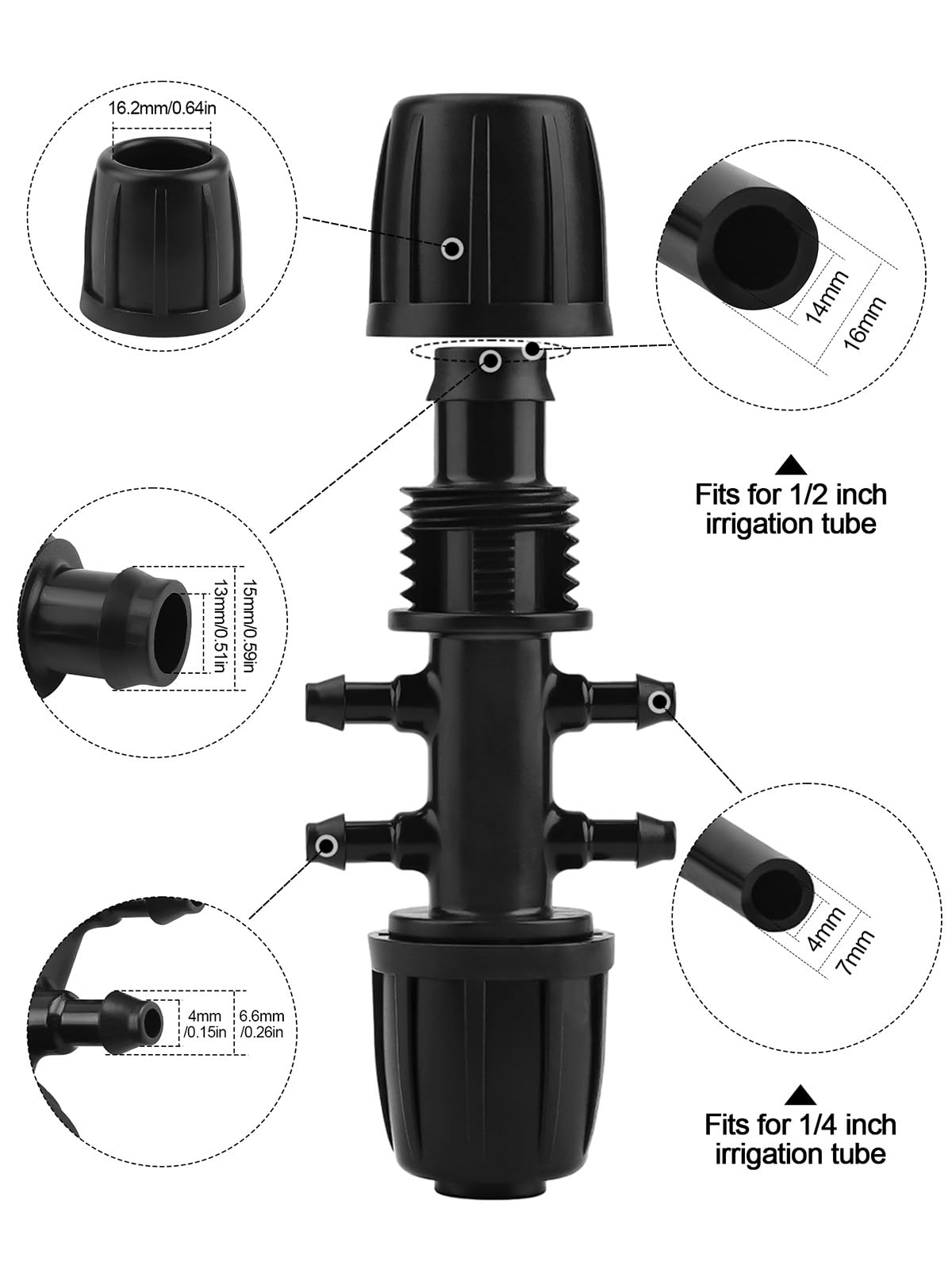 16.2mm/0.64in

14mm
16mm

Fits for 1/2 inch irrigation tube

15mm/0.59in
13mm/0.51in

4mm
7mm

4mm /0.15in
6.6mm /0.26in

Fits for 1/4 inch irrigation tube