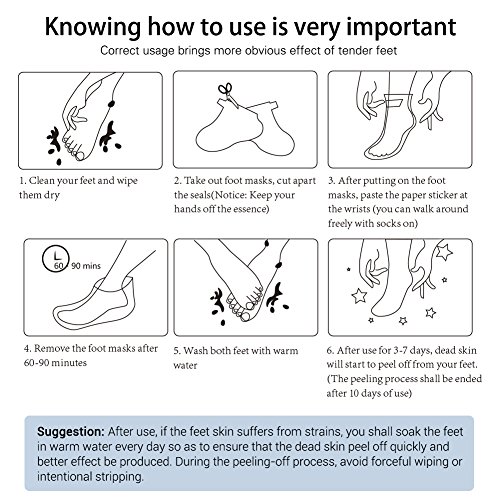 Knowing how to use is very important

Correct usage brings more obvious effect of tender feet

1. Clean your feet and wipe them dry

2. Take out foot masks, cut apart the seals(Notice: Keep your hands off the essence)

3. After putting on the foot masks, paste the paper sticker at the wrists (you can walk around freely with socks on)

60 90 mins

4. Remove the foot masks after 60-90 minutes

5. Wash both feet with warm water

6. After use for 3-7 days, dead skin will start to peel off from your feet. (The peeling process shall be ended after 10 days of use)

Suggestion: After use, if the feet skin suffers from strains, you shall soak the feet in warm water every day so as to ensure that the dead skin peel off quickly and better effect be produced. During the peeling-off process, avoid forceful wiping or intentional stripping.