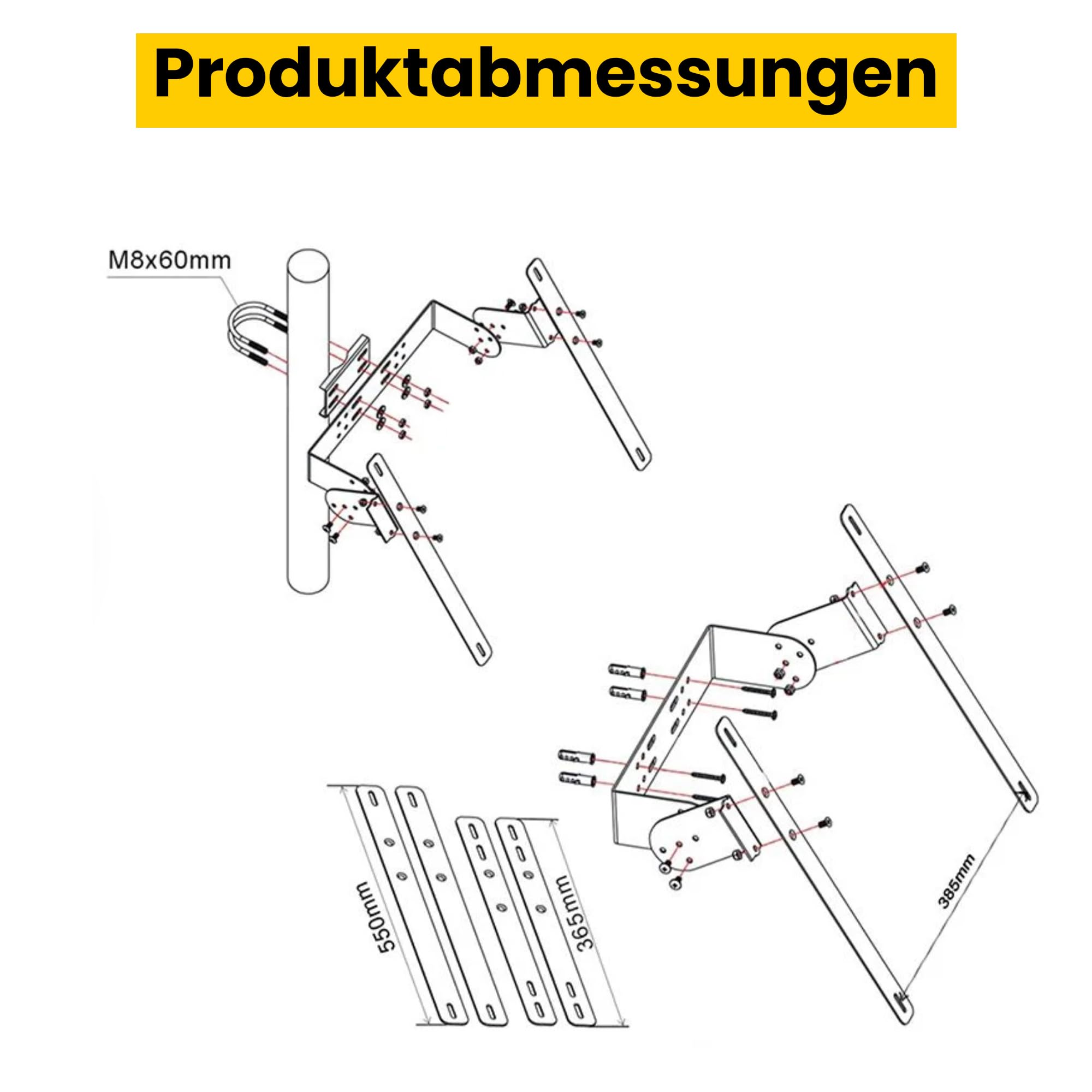 Produktabmessungen

M8x60mm

550mm

365mm

385mm