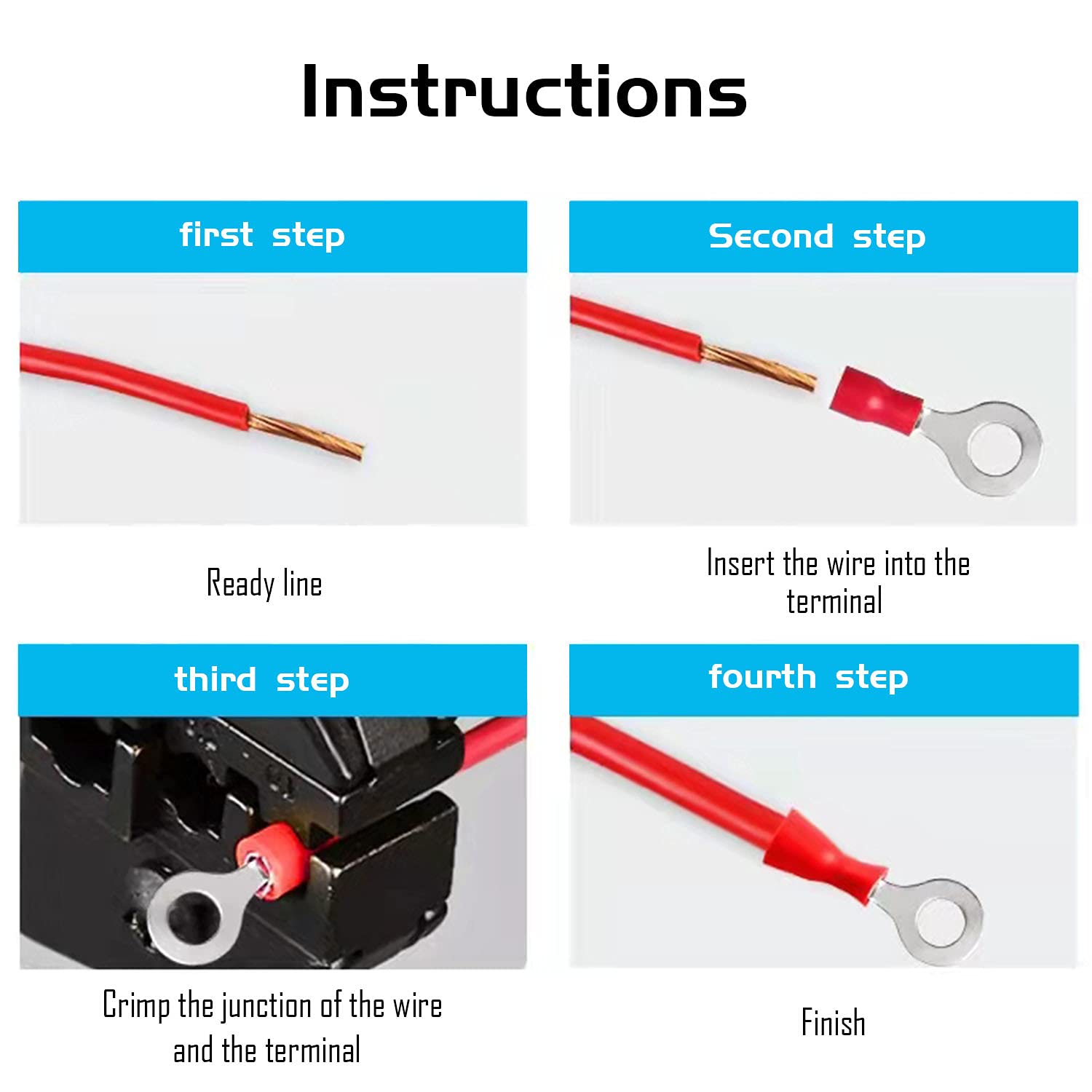 Instructions

first step

Ready line

Second step

Insert the wire into the terminal

third step

Crimp the junction of the wire and the terminal

fourth step

Finish