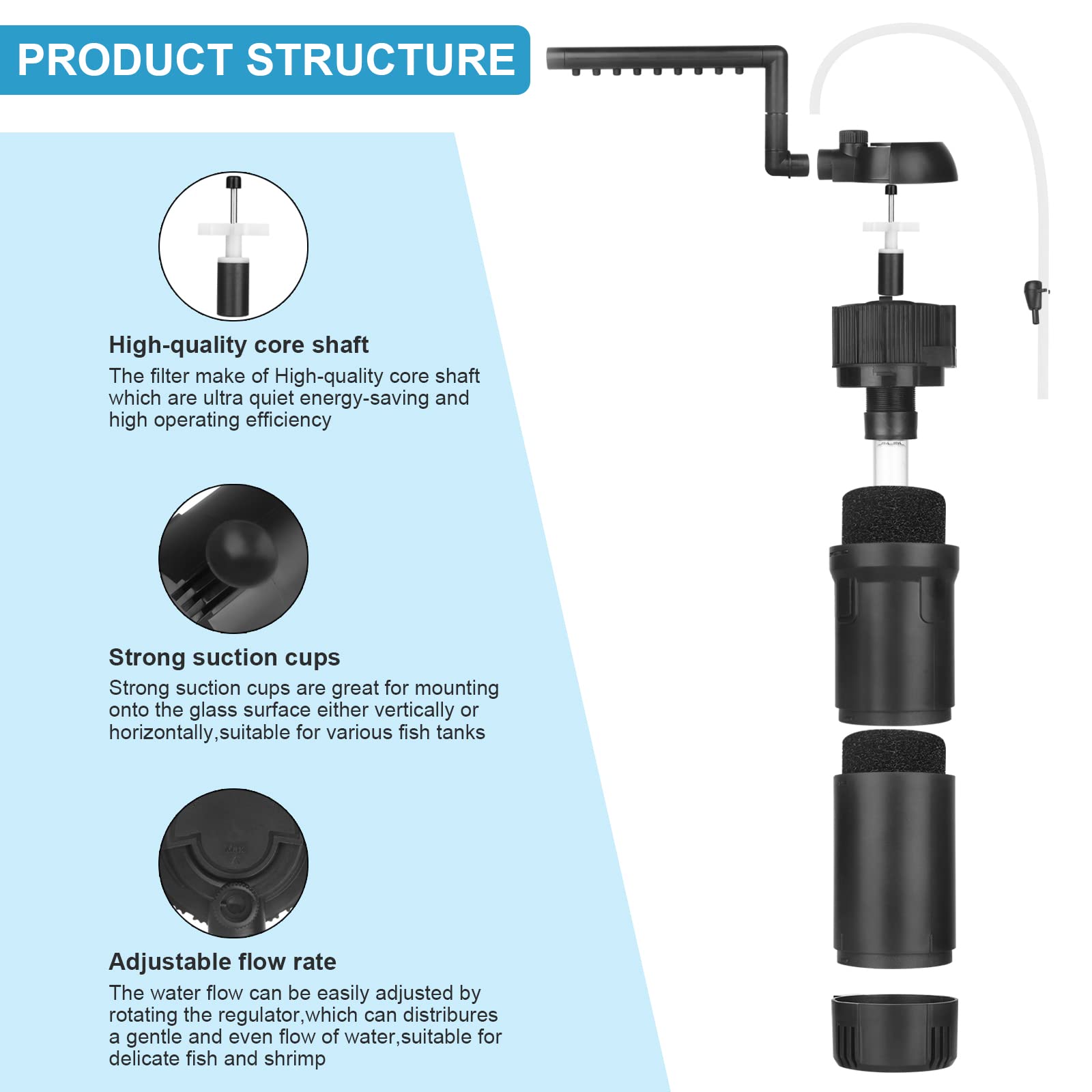 PRODUCT STRUCTURE

High-quality core shaft

The filter make of High-quality core shaft which are ultra quiet energy-saving and high operating efficiency

Strong suction cups

Strong suction cups are great for mounting onto the glass surface either vertically or horizontally,suitable for various fish tanks

Adjustable flow rate

The water flow can be easily adjusted by rotating the regulator,which can distribures a gentle and even flow of water,suitable for delicate fish and shrimp