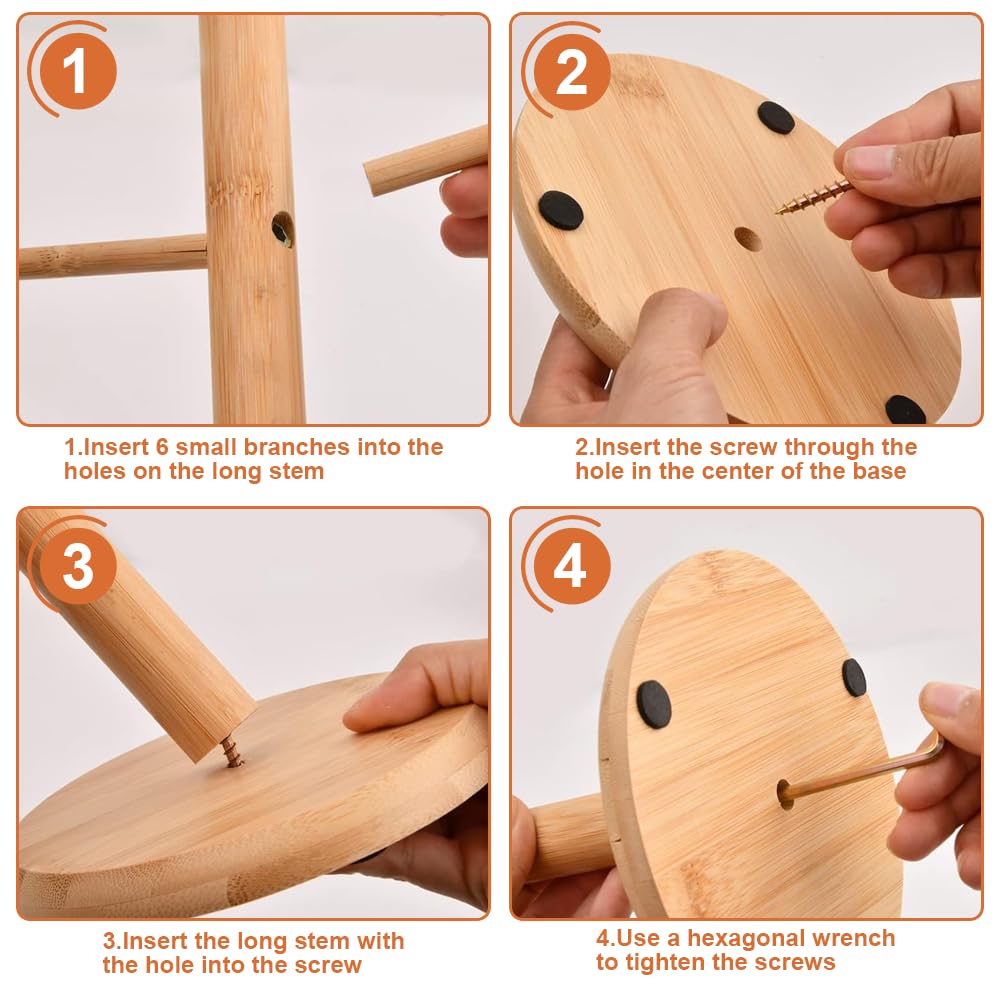 1

1.Insert 6 small branches into the holes on the long stem

2

2.Insert the screw through the hole in the center of the base

3

3.Insert the long stem with the hole into the screw

4

4.Use a hexagonal wrench to tighten the screws