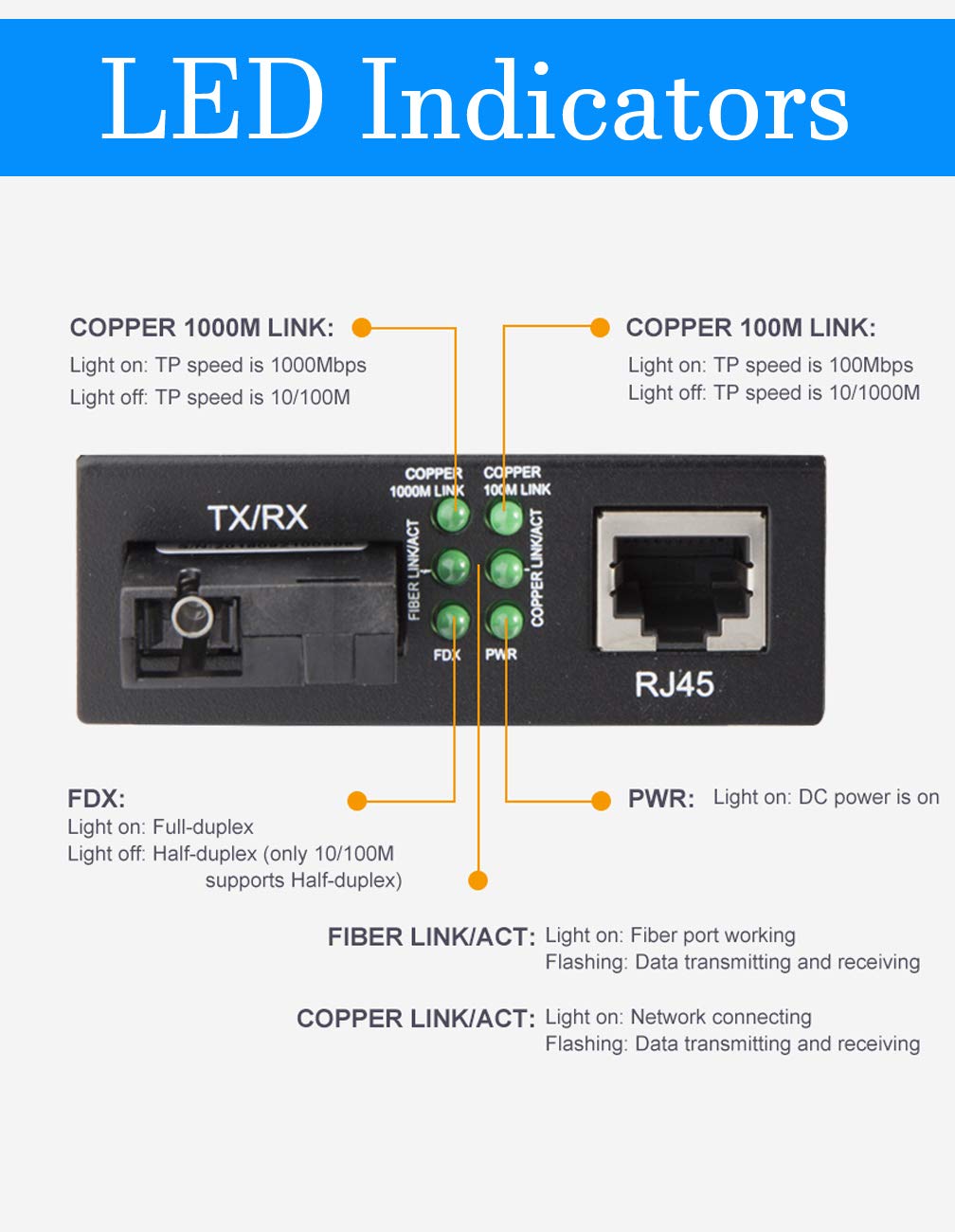 LED Indicators

COPPER 1000M LINK:
Light on: TP speed is 1000Mbps
Light off: TP speed is 10/100M

COPPER 100M LINK:
Light on: TP speed is 100Mbps
Light off: TP speed is 10/1000M

TX/RX

COPPER 1000M LINK

COPPER 100M LINK

FIBER LINK/ACT

COPPER LINK/ACT

FDX

PWR

RJ45

FDX:
Light on: Full-duplex
Light off: Half-duplex (only 10/100M supports Half-duplex)

PWR: Light on: DC power is on

FIBER LINK/ACT: Light on: Fiber port working
Flashing: Data transmitting and receiving

COPPER LINK/ACT: Light on: Network connecting
Flashing: Data transmitting and receiving