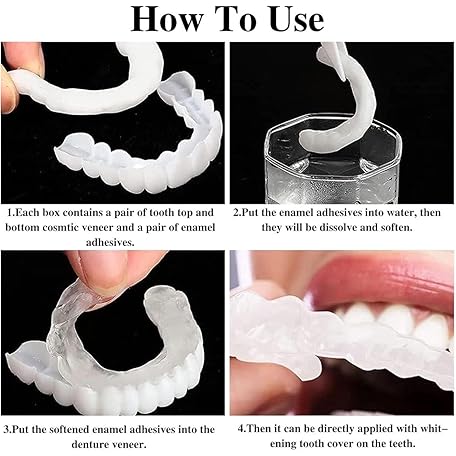 How To Use

1.Each box contains a pair of tooth top and bottom cosmtic veneer and a pair of enamel adhesives.

2.Put the enamel adhesives into water, then they will be dissolve and soften.

3.Put the softened enamel adhesives into the denture veneer.

4.Then it can be directly applied with whitening tooth cover on the teeth.