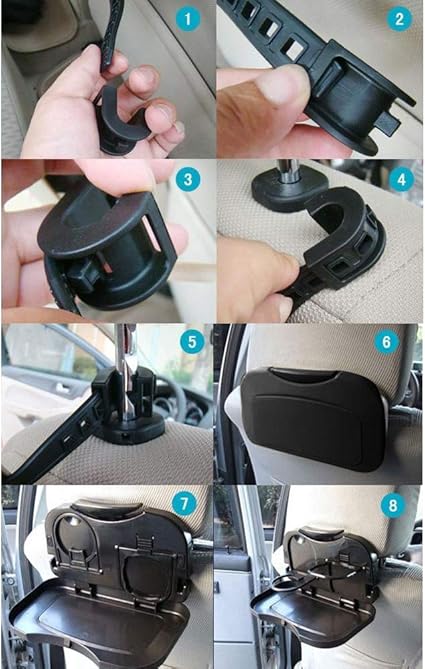 1
2
3
4
5
6
7
8